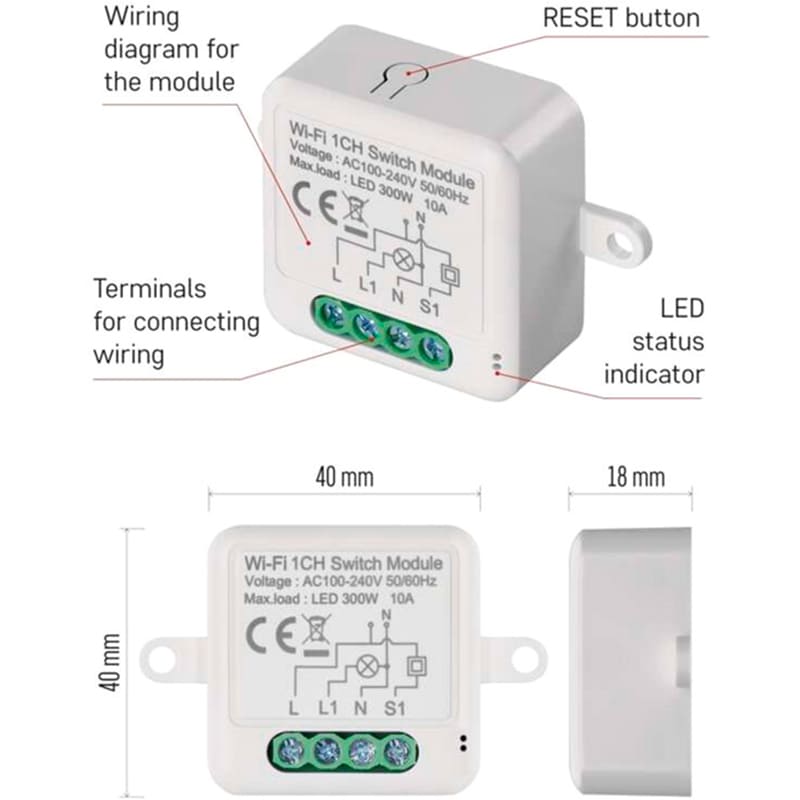 Wiring diagram for the module

RESET button

Wi-Fi 1CH Switch Module
Voltage : AC100-240V 50/60Hz
Max.load : LED 300W 10A
CE
N
L L1 N S1

Terminals for connecting wiring

LED status indicator

40 mm

18 mm

40 mm

Wi-Fi 1CH Switch Module
Voltage : AC100-240V 50/60Hz
Max.load : LED 300W 10A
CE
N
L L1 N S1