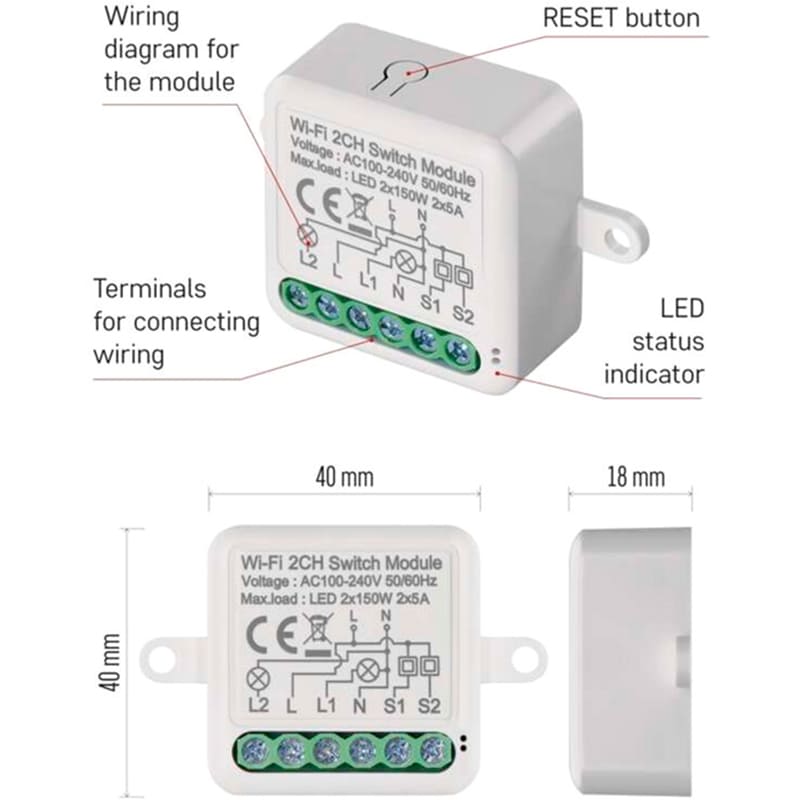 Wiring diagram for the module

RESET button

Wi-Fi 2CH Switch Module
Voltage : AC100-240V 50/60Hz
Max.load : LED 2x150W 2x5A

CE

L N

L2 L L1 N S1 S2

Terminals for connecting wiring

LED status indicator

40 mm

18 mm

40 mm

Wi-Fi 2CH Switch Module
Voltage : AC100-240V 50/60Hz
Max.load : LED 2x150W 2x5A

CE

L N

L2 L L1 N S1 S2