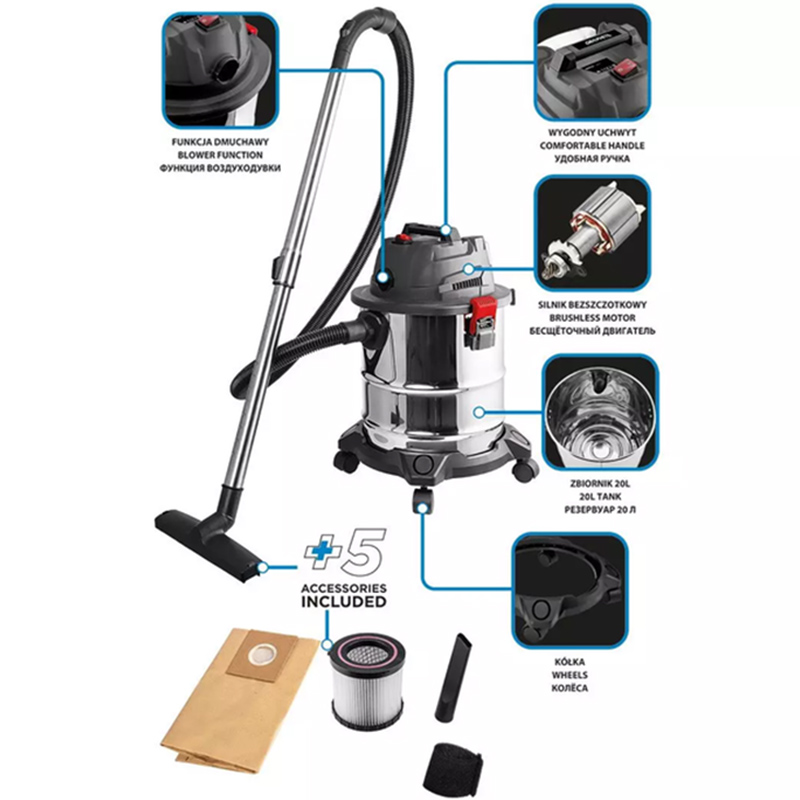 FUNKCJA DMUCHAWY
BLOWER FUNCTION
ФУНКЦИЯ ВОЗДУХОДУВКИ

WYGODNY UCHWYT
COMFORTABLE HANDLE
УДОБНАЯ РУЧКА

SILNIK BEZSZCZOTKOWY
BRUSHLESS MOTOR
БЕСЩЁТОЧНЫЙ ДВИГАТЕЛЬ

ZBIORNIK 20L
20L TANK
РЕЗЕРВУАР 20 Л

+5
ACCESSORIES
INCLUDED

KÓŁKA
WHEELS
КОЛЁСА