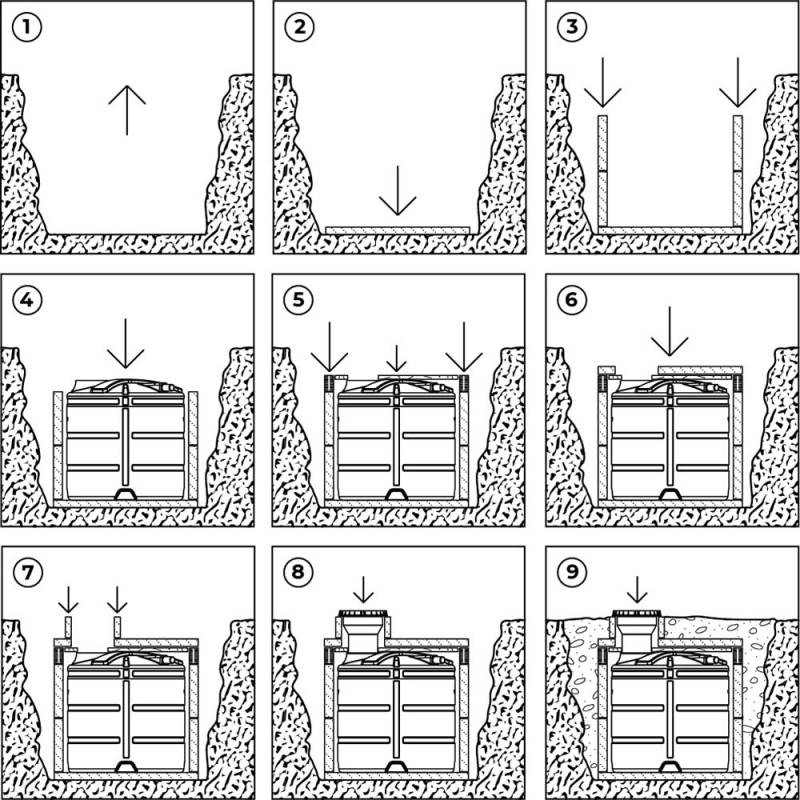 1

2

3

4

5

6

7

8

9