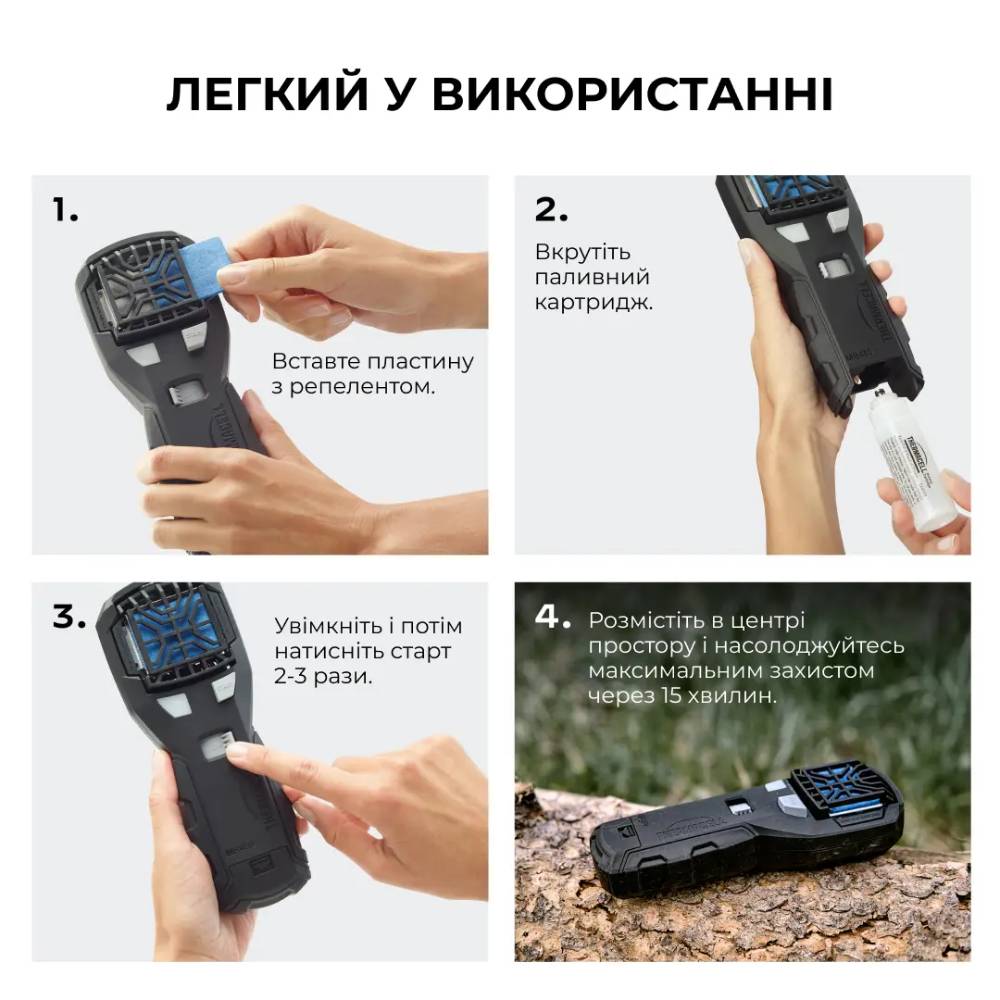 ЛЕГКИЙ У ВИКОРИСТАННІ

1.

Вставте пластину з репелентом.

2.

Вкрутіть паливний картридж.

THERMACELL

3.

Увімкніть і потім натисніть старт 2-3 рази.

4. Розмістіть в центрі простору і насолоджуйтесь максимальним захистом через 15 хвилин.