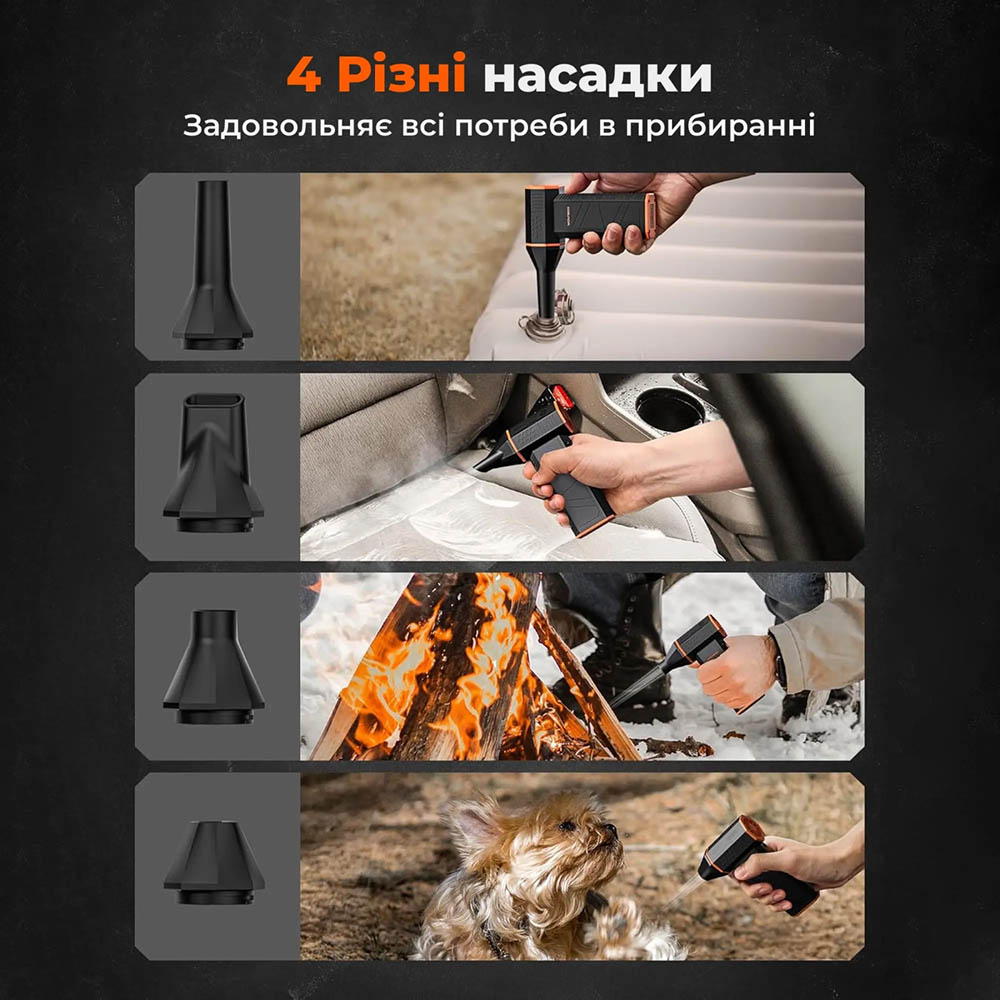 4 Різні насадки
Задовольняє всі потреби в прибиранні