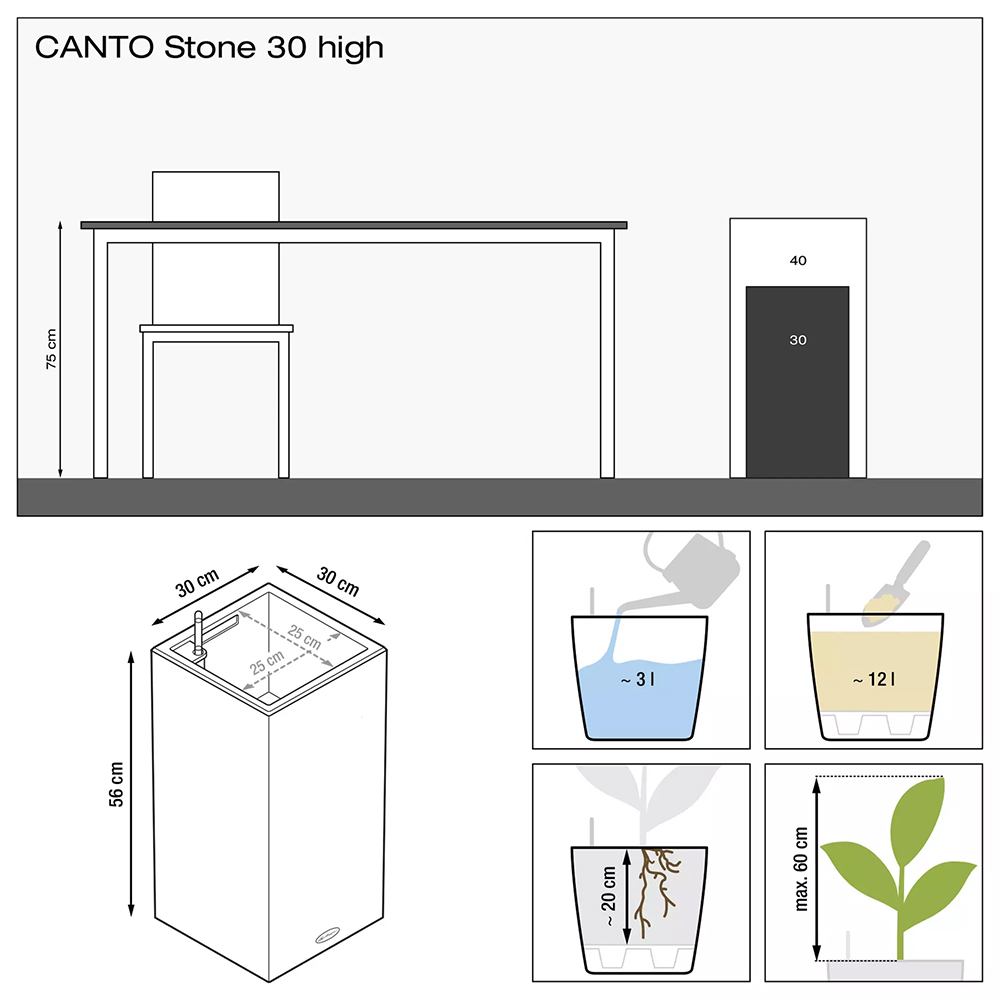 CANTO Stone 30 high

75 cm

40

30

30 cm

30 cm

25 cm

25 cm

56 cm

~ 3 l

~ 12 l

~ 20 cm

max. 60 cm