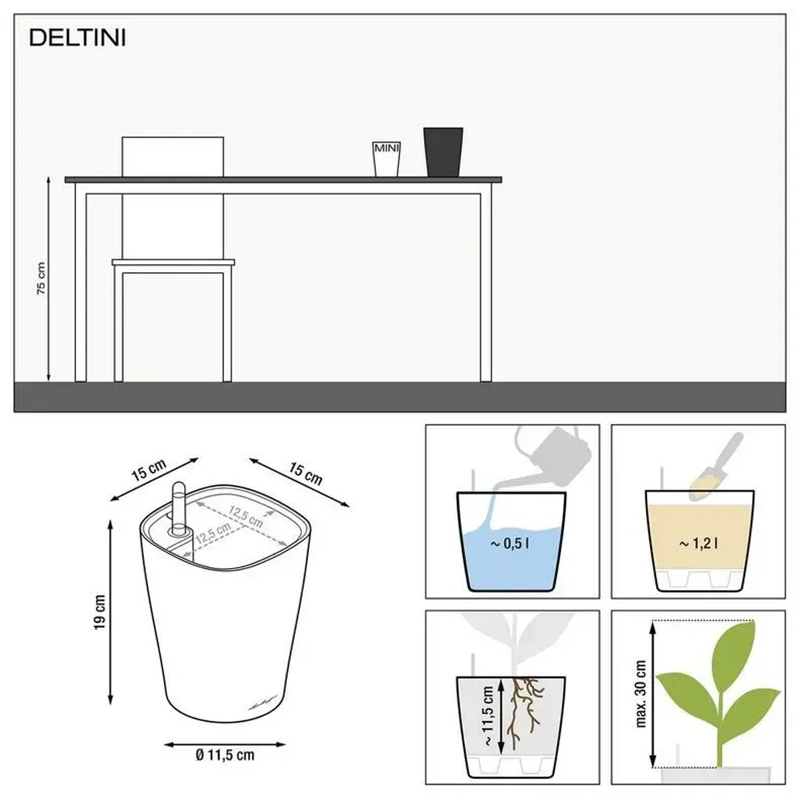 DELTINI

MINI

75 cm

15 cm

15 cm

12,5 cm

12,5 cm

19 cm

Ø 11,5 cm

~ 0,5 l

~ 1,2 l

~ 11,5 cm

max. 30 cm