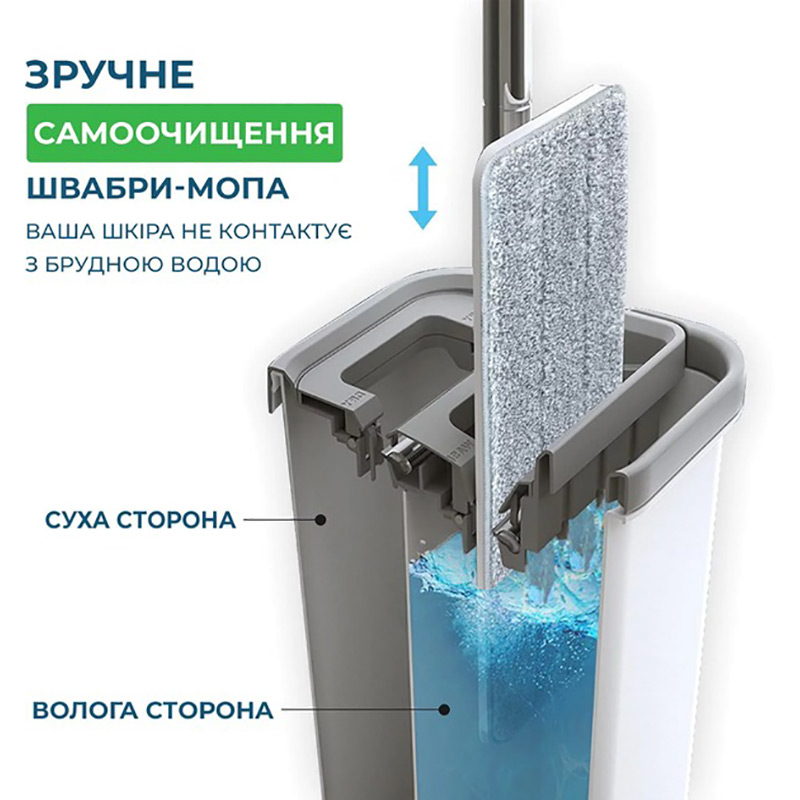 ЗРУЧНЕ
САМООЧИЩЕННЯ
ШВАБРИ-МОПА
ВАША ШКІРА НЕ КОНТАКТУЄ З БРУДНОЮ ВОДОЮ

СУХА СТОРОНА

ВОЛОГА СТОРОНА