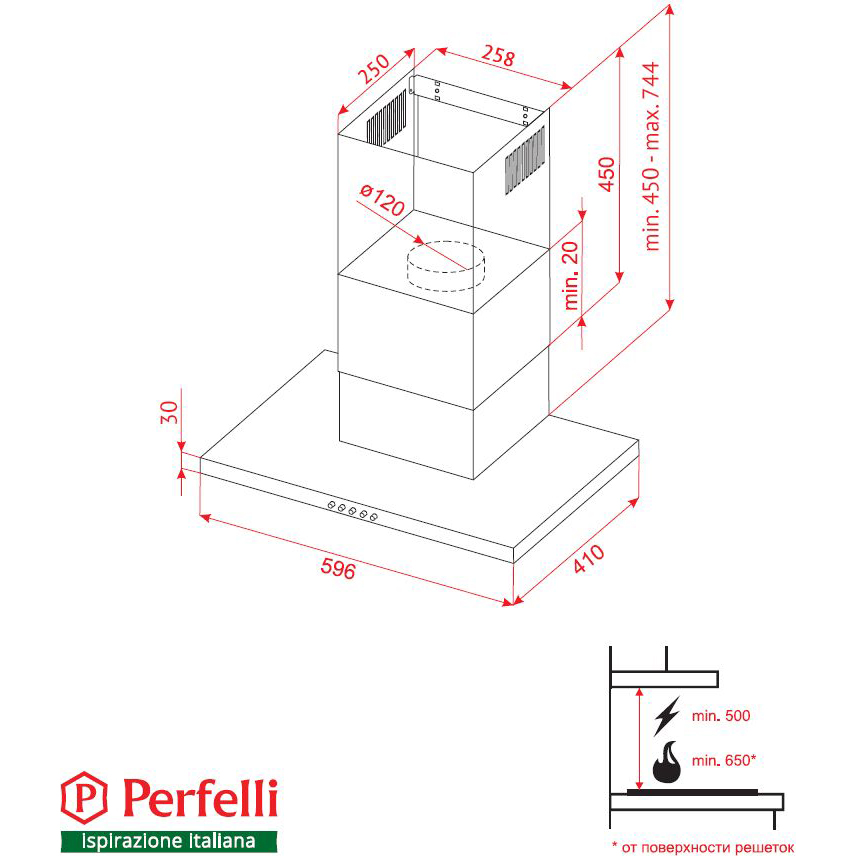 250
258
ø120
450
min. 450 - max. 744
min. 20
30
596
410
min. 500
min. 650*
Perfelli
Ispirazione Italiana
* от поверхности решеток