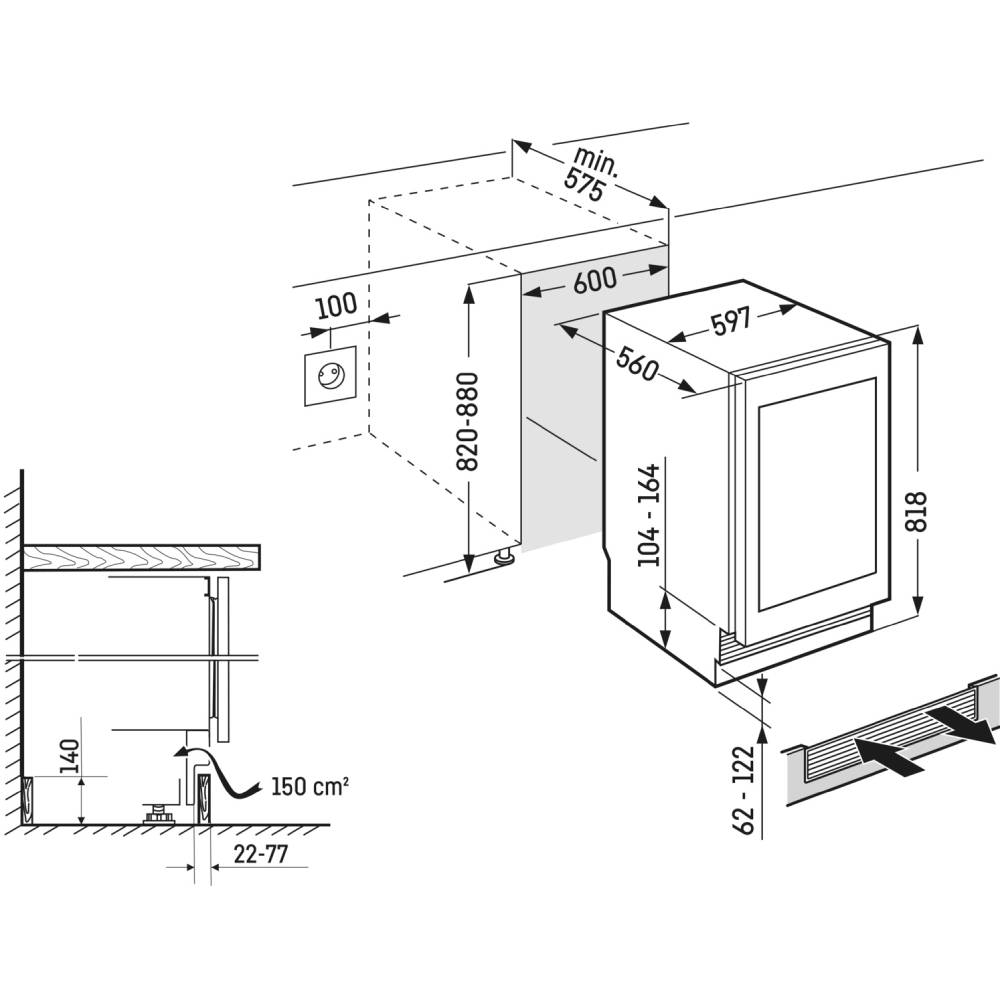 min.
575
100
600
597
560
820-880
104 - 164
818
62 - 122
140
150 cm²
22-77