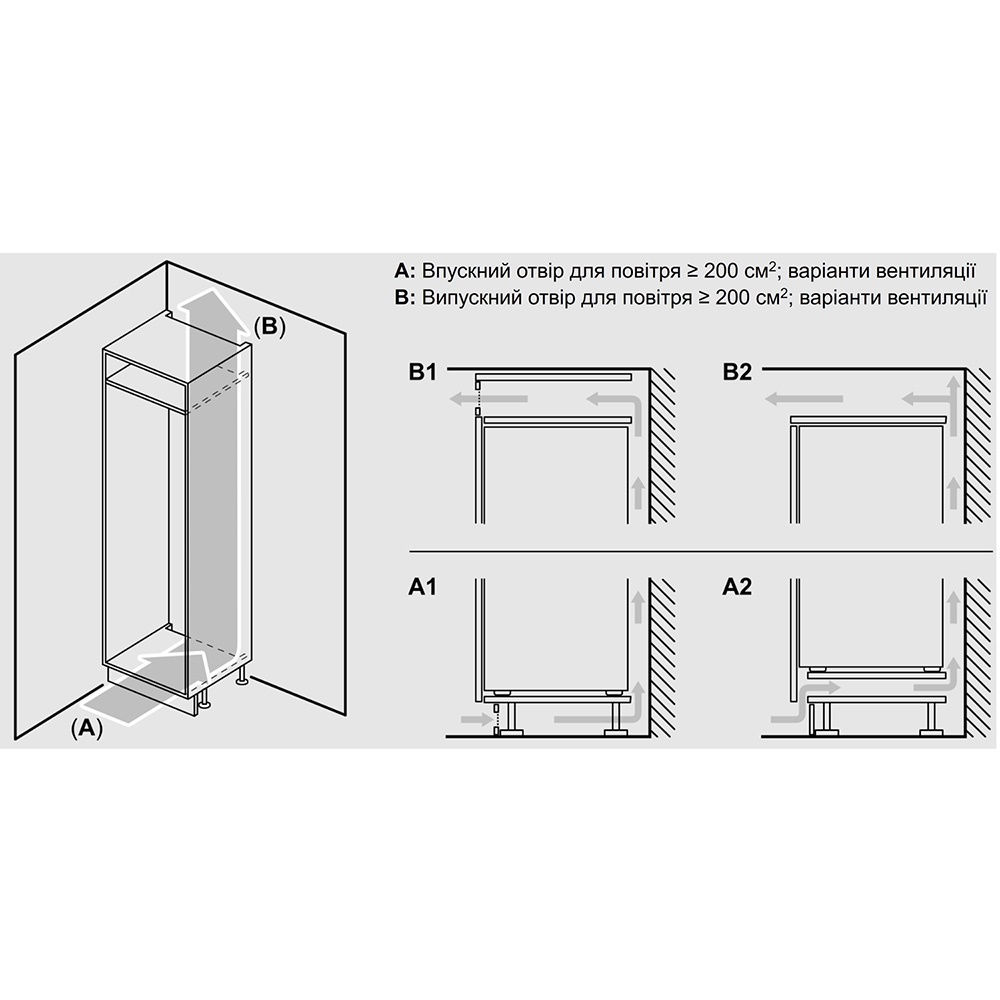 (B)

(A)

A: Впускний отвір для повітря ≥ 200 см$^2$; варіанти вентиляції
B: Випускний отвір для повітря ≥ 200 см$^2$; варіанти вентиляції

B1

B2

A1

A2