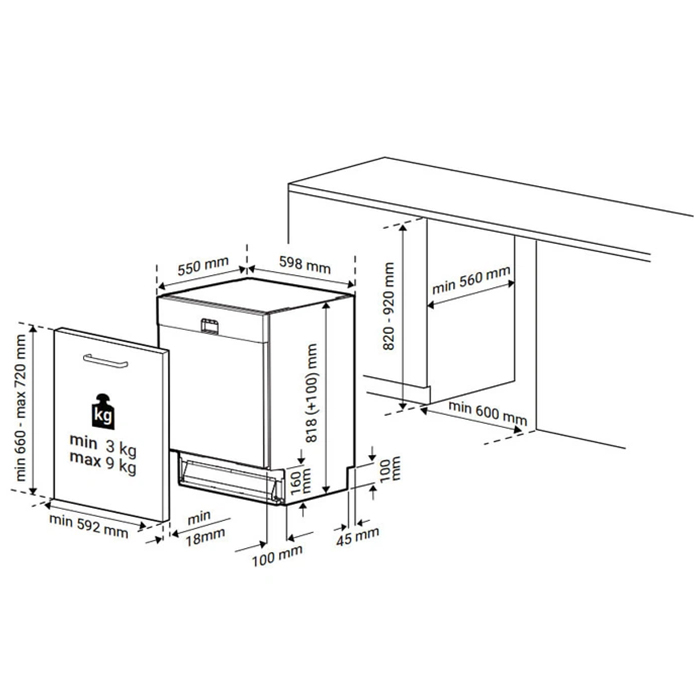 550 mm
598 mm
820 - 920 mm
min 560 mm
min 660 - max 720 mm
kg
min 3 kg
max 9 kg
818 (+100) mm
min 600 mm
160 mm
100 mm
min 592 mm
min 18mm
100 mm
45 mm