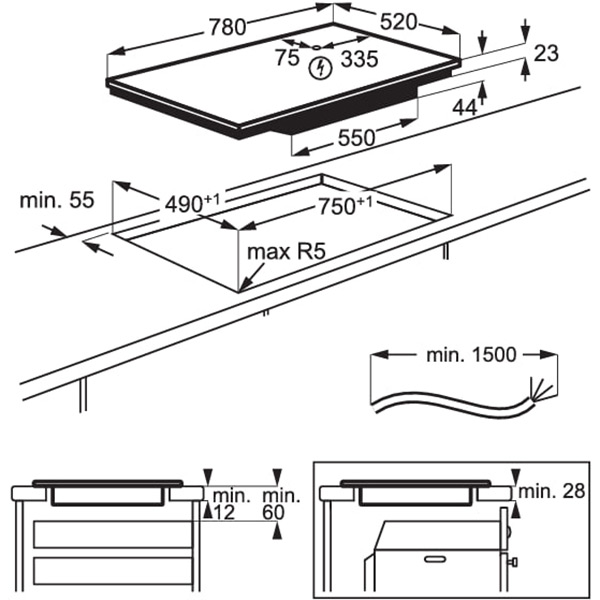 780
520
75
335
23
44
550
min. 55
$490^{+1}$
$750^{+1}$
max R5
min. 1500
min. 12
min. 60
min. 28