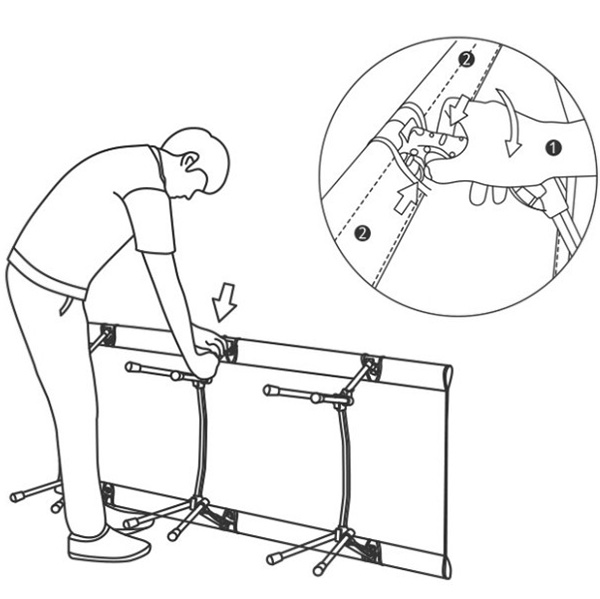 2
1
2