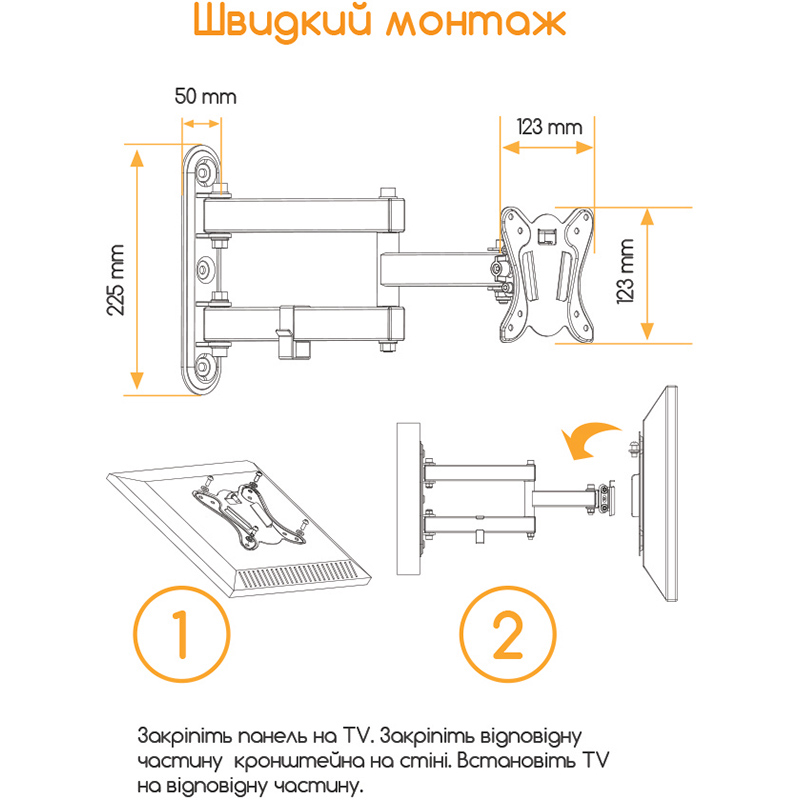 Швидкий монтаж

50 mm

123 mm

225 mm

123 mm

1

2

Закріпіть панель на TV. Закріпіть відповідну частину кронштейна на стіні. Встановіть TV на відповідну частину.