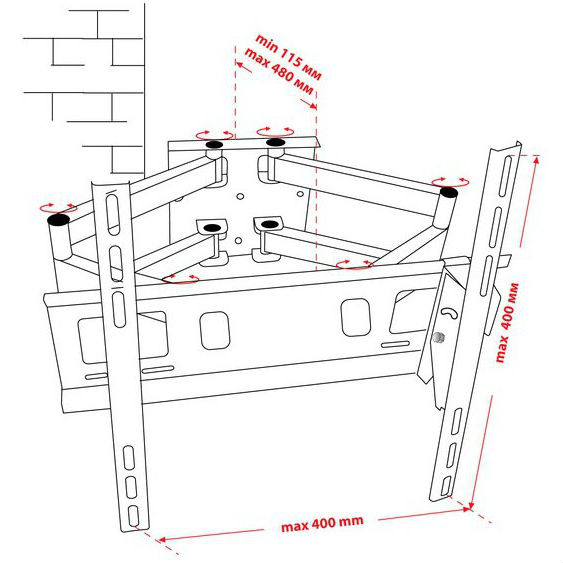 min 115 мм
max 480 мм

max 400 мм

max 400 mm