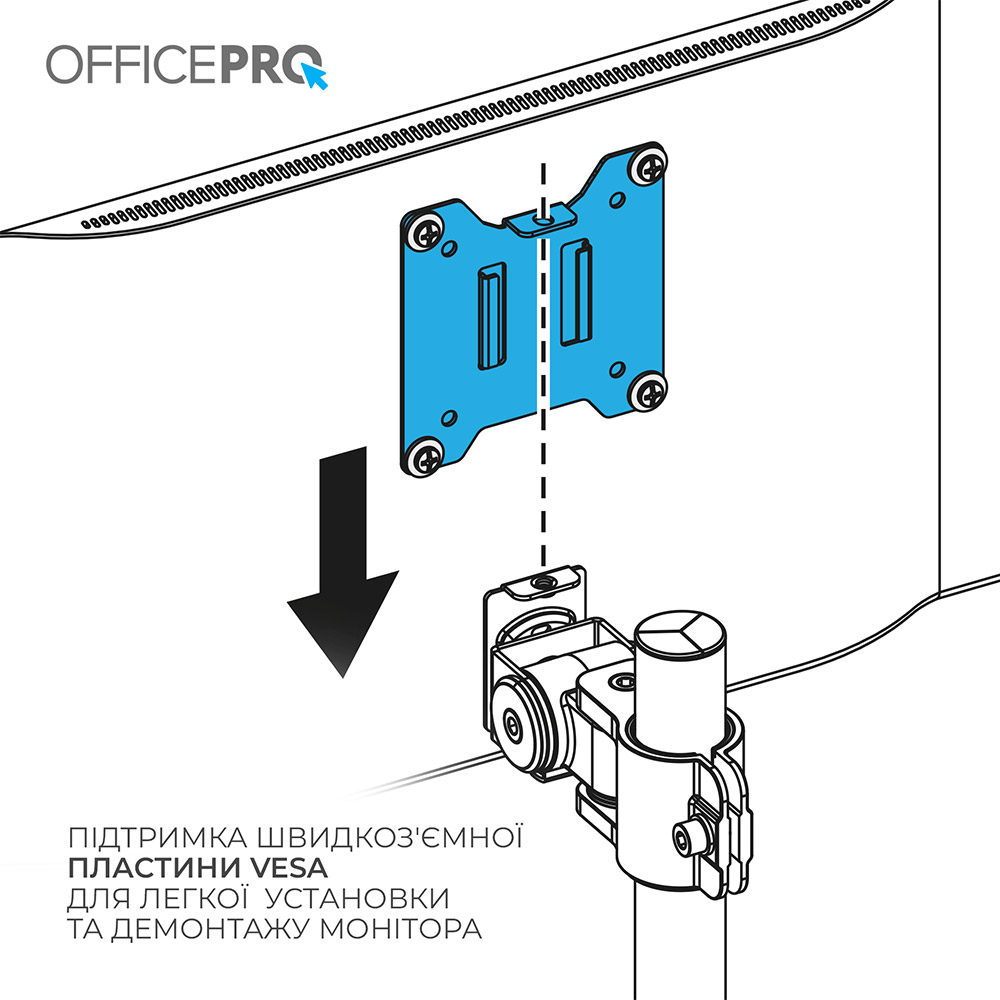 OFFICEPRO

ПІДТРИМКА ШВИДКОЗ'ЄМНОЇ ПЛАСТИНИ VESA ДЛЯ ЛЕГКОЇ УСТАНОВКИ ТА ДЕМОНТАЖУ МОНІТОРА