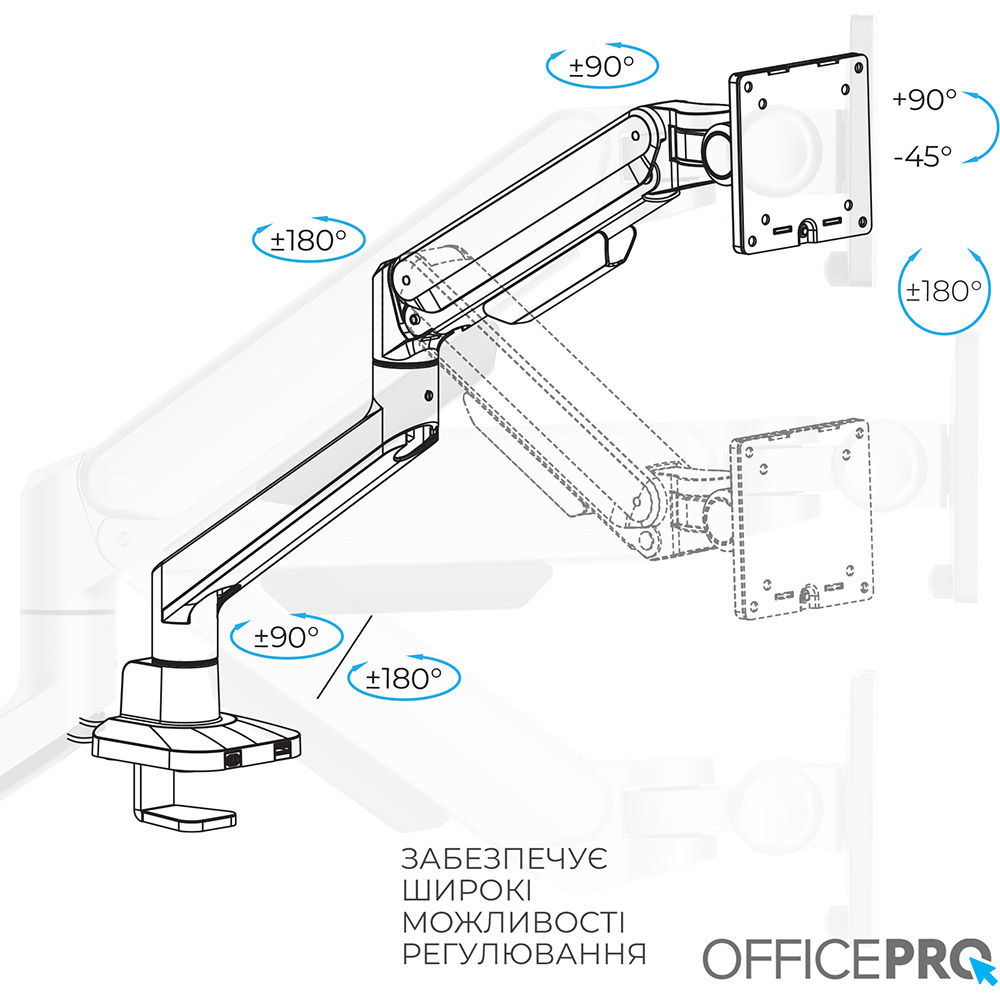 ±90°

+90°

-45°

±180°

±180°

±90°

±180°

ЗАБЕЗПЕЧУЄ
ШИРОКІ
МОЖЛИВОСТІ
РЕГУЛЮВАННЯ

OFFICEPRO