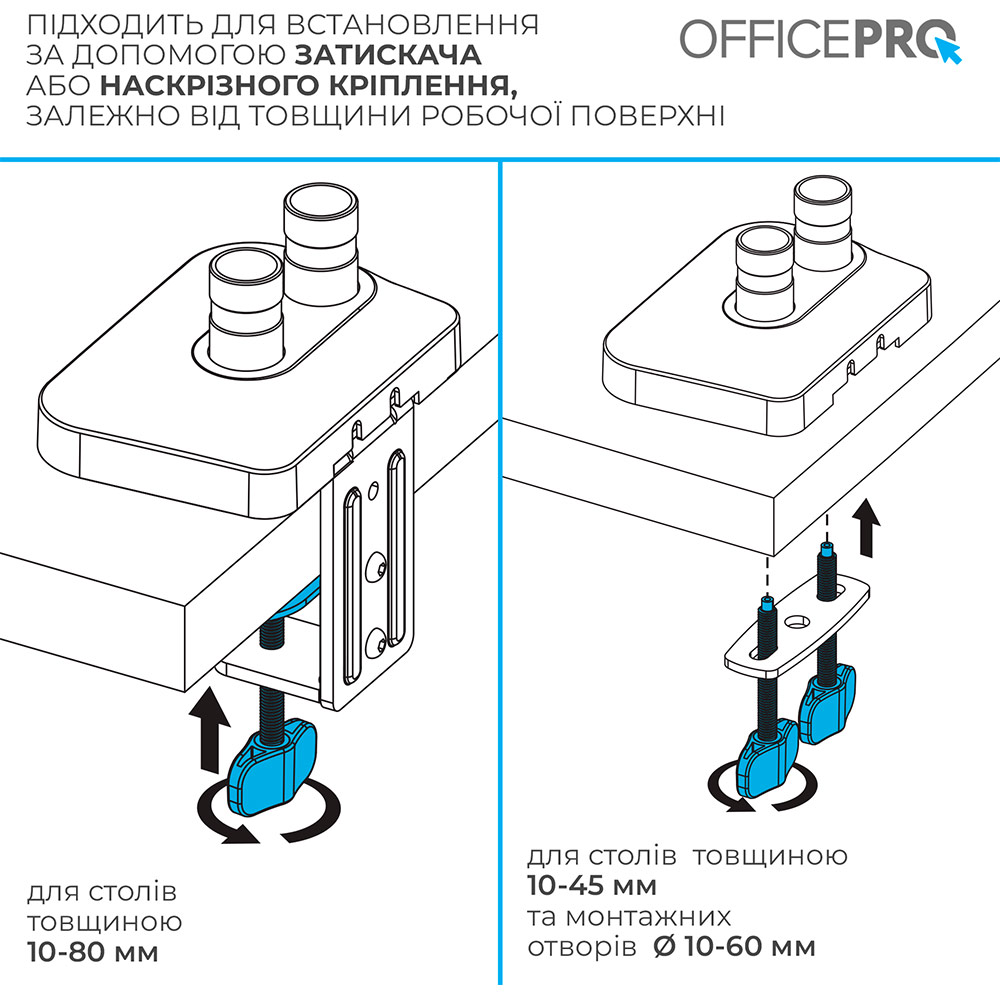 ПІДХОДИТЬ ДЛЯ ВСТАНОВЛЕННЯ ЗА ДОПОМОГОЮ ЗАТИСКАЧА АБО НАСКРІЗНОГО КРІПЛЕННЯ, ЗАЛЕЖНО ВІД ТОВЩИНИ РОБОЧОЇ ПОВЕРХНІ

OFFICEPRO

для столів товщиною 10-80 мм

для столів товщиною 10-45 мм та монтажних отворів Ø 10-60 мм