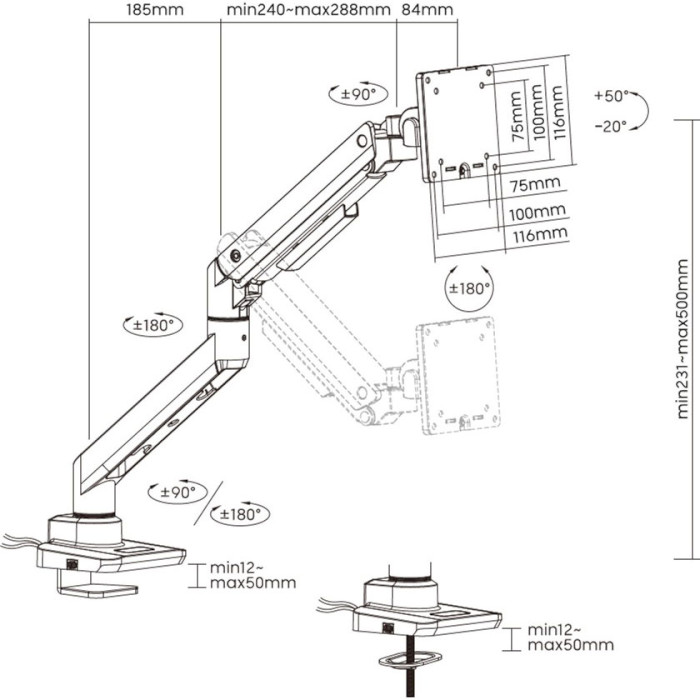 185mm min240~max288mm 84mm

±90°

75mm 100mm 116mm

+50°
-20°

75mm
100mm
116mm

±180°

±180°

min231~max500mm

±90°
±180°

min12~
max50mm

min12~
max50mm