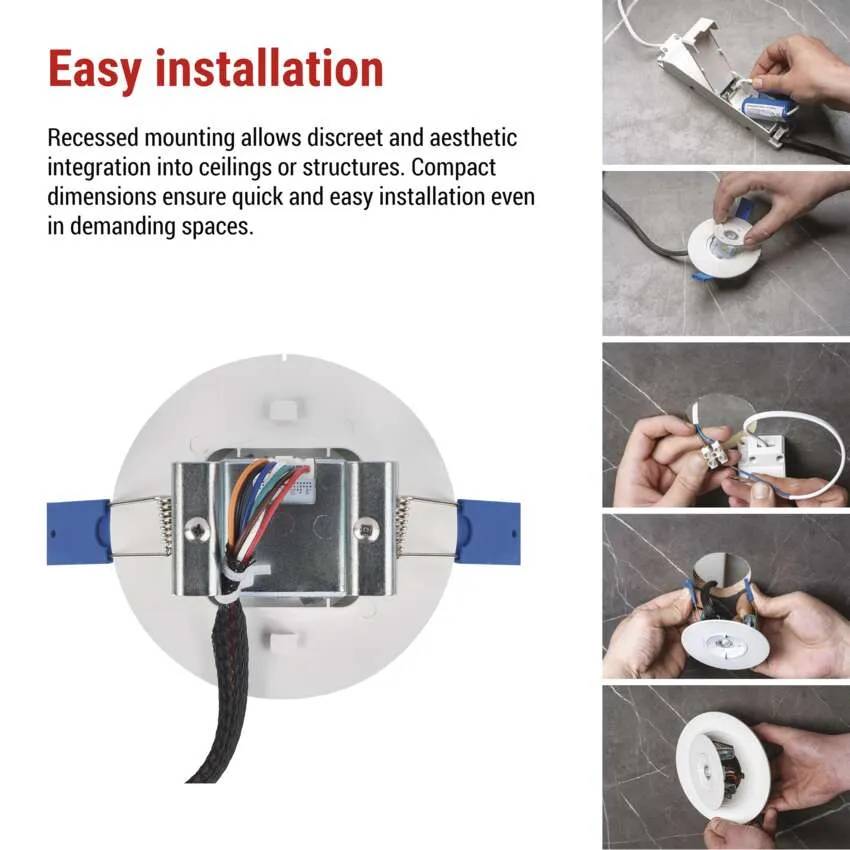 Easy installation

Recessed mounting allows discreet and aesthetic integration into ceilings or structures. Compact dimensions ensure quick and easy installation even in demanding spaces.