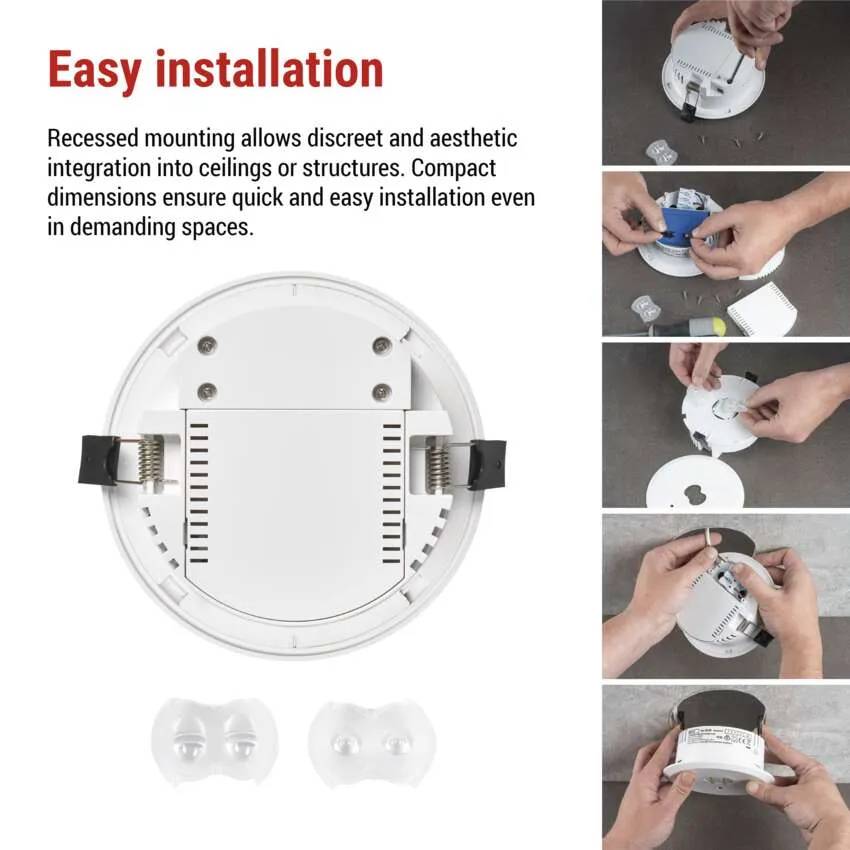 Easy installation

Recessed mounting allows discreet and aesthetic integration into ceilings or structures. Compact dimensions ensure quick and easy installation even in demanding spaces.