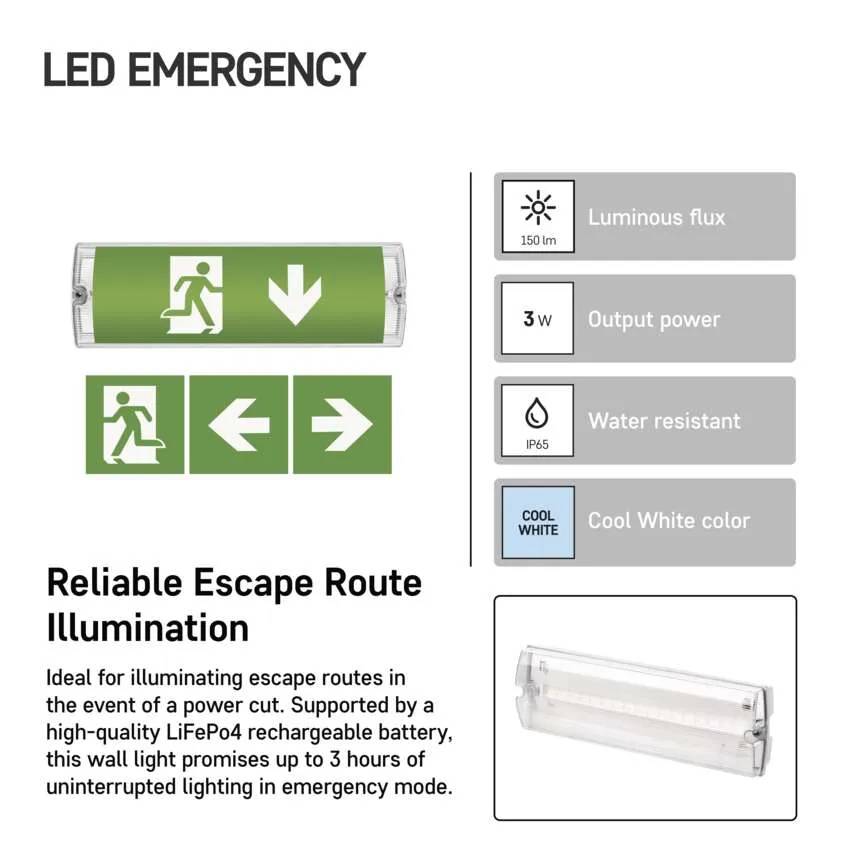 LED EMERGENCY

150 lm
Luminous flux

3 W
Output power

IP65
Water resistant

COOL WHITE
Cool White color

Reliable Escape Route Illumination

Ideal for illuminating escape routes in the event of a power cut. Supported by a high-quality LiFePo4 rechargeable battery, this wall light promises up to 3 hours of uninterrupted lighting in emergency mode.