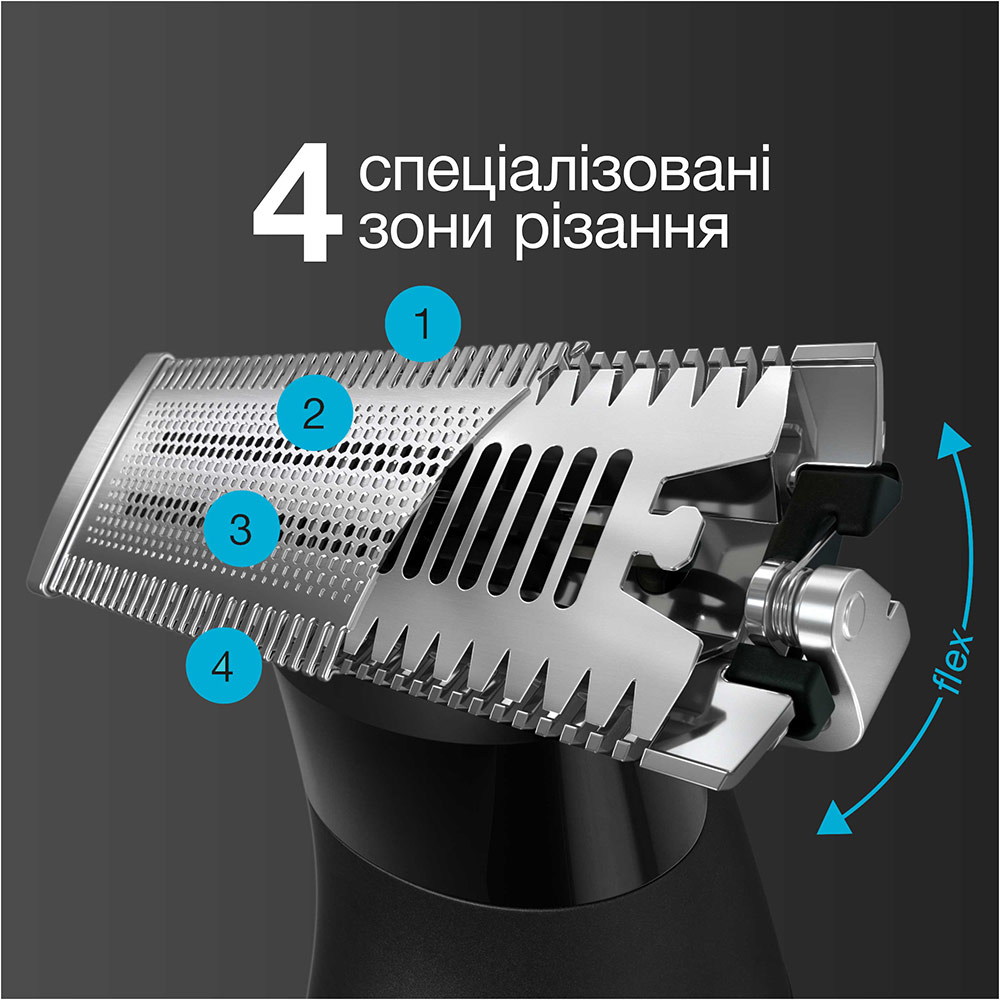 4 спеціалізовані зони різання

1

2

3

4

flex