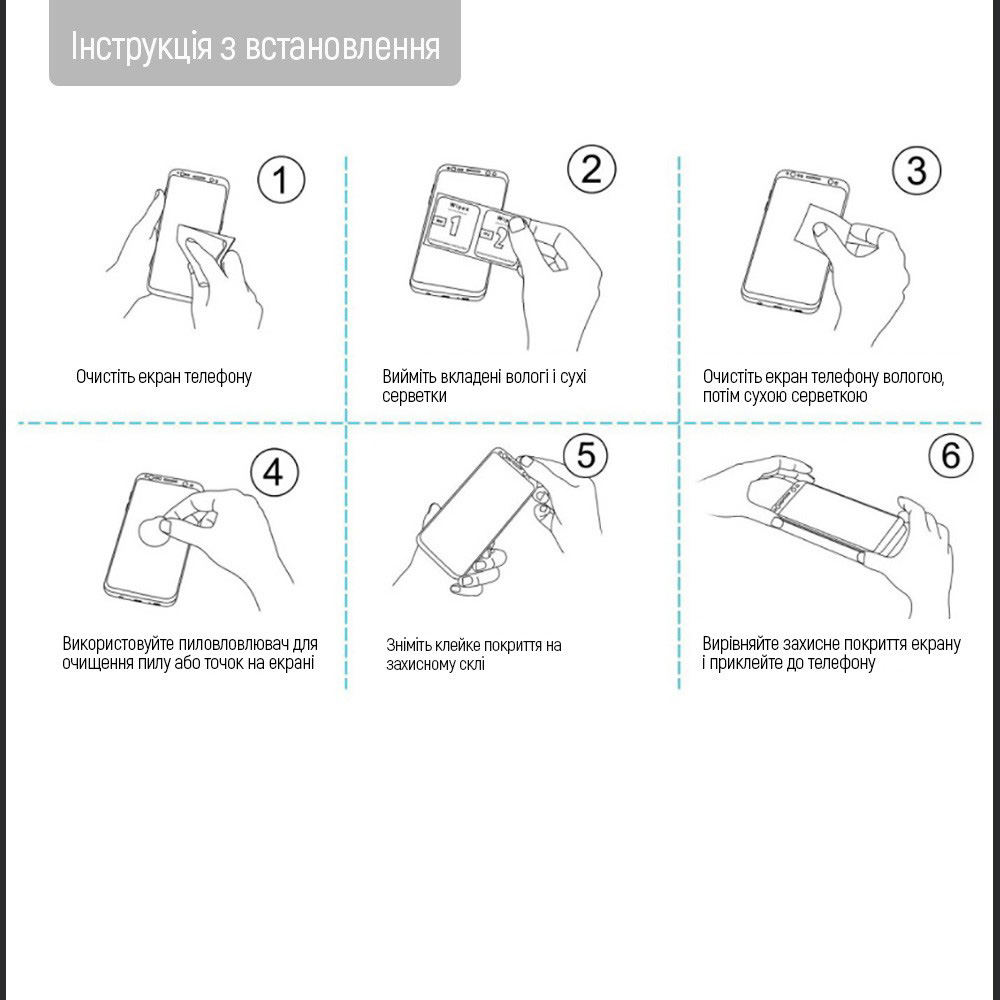 Інструкція з встановлення

1

Очистіть екран телефону

2

Wipes
1
2

Вийміть вкладені вологі і сухі серветки

3

Очистіть екран телефону вологою, потім сухою серветкою

4

Використовуйте пиловловлювач для очищення пилу або точок на екрані

5

Зніміть клейке покриття на захисному склі

6

Вирівняйте захисне покриття екрану і приклейте до телефону