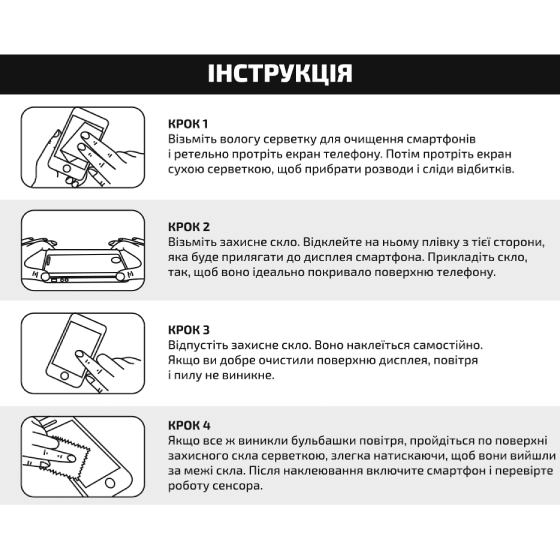 ІНСТРУКЦІЯ

КРОК 1
Візьміть вологу серветку для очищення смартфонів і ретельно протріть екран телефону. Потім протріть екран сухою серветкою, щоб прибрати розводи і сліди відбитків.

КРОК 2
Візьміть захисне скло. Відклейте на ньому плівку з тієї сторони, яка буде прилягати до дисплея смартфона. Прикладіть скло, так, щоб воно ідеально покривало поверхню телефону.

КРОК 3
Відпустіть захисне скло. Воно наклеїться самостійно. Якщо ви добре очистили поверхню дисплея, повітря і пилу не виникне.

КРОК 4
Якщо все ж виникли бульбашки повітря, пройдіться по поверхні захисного скла серветкою, злегка натискаючи, щоб вони вийшли за межі скла. Після наклеювання включите смартфон і перевірте роботу сенсора.