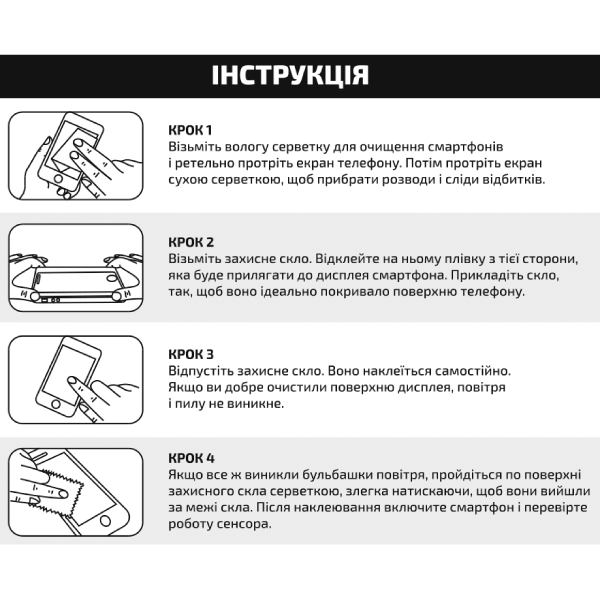 ІНСТРУКЦІЯ

КРОК 1
Візьміть вологу серветку для очищення смартфонів і ретельно протріть екран телефону. Потім протріть екран сухою серветкою, щоб прибрати розводи і сліди відбитків.

КРОК 2
Візьміть захисне скло. Відклейте на ньому плівку з тієї сторони, яка буде прилягати до дисплея смартфона. Прикладіть скло, так, щоб воно ідеально покривало поверхню телефону.

КРОК 3
Відпустіть захисне скло. Воно наклеїться самостійно. Якщо ви добре очистили поверхню дисплея, повітря і пилу не виникне.

КРОК 4
Якщо все ж виникли бульбашки повітря, пройдіться по поверхні захисного скла серветкою, злегка натискаючи, щоб вони вийшли за межі скла. Після наклеювання включите смартфон і перевірте роботу сенсора.