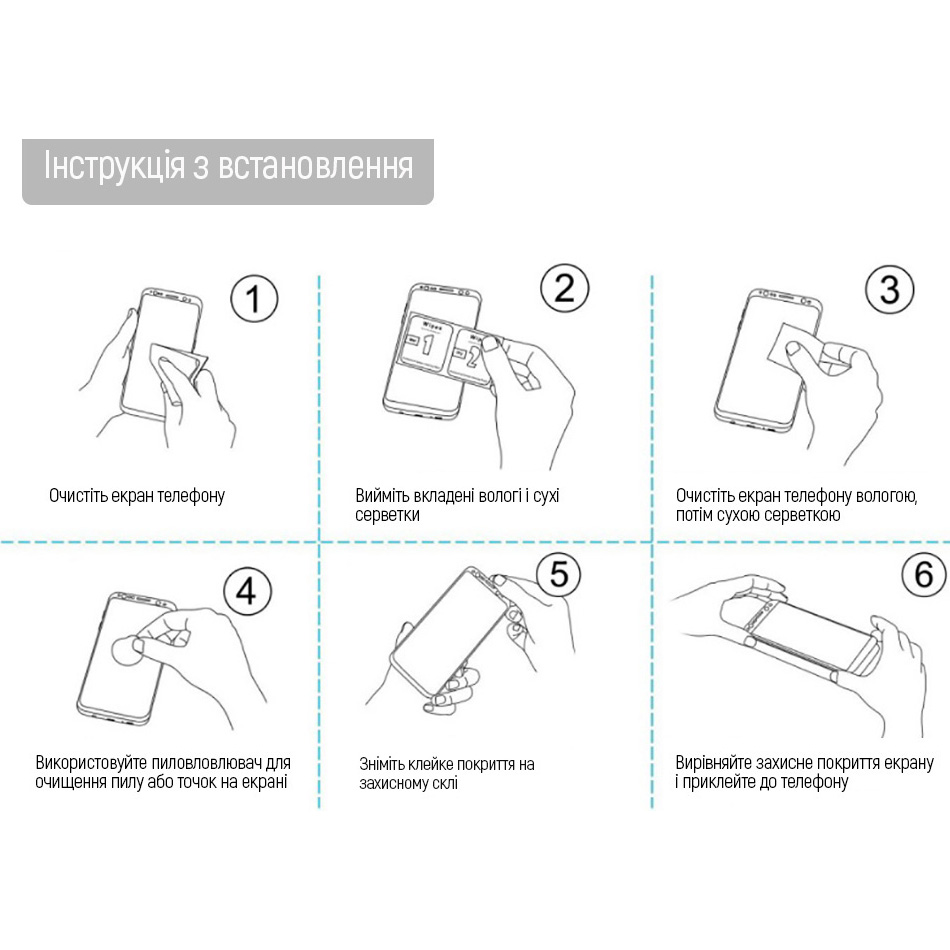 Інструкція з встановлення

1

Очистіть екран телефону

2

1 2

Вийміть вкладені вологі і сухі серветки

3

Очистіть екран телефону вологою, потім сухою серветкою

4

Використовуйте пиловловлювач для очищення пилу або точок на екрані

5

Зніміть клейке покриття на захисному склі

6

Вирівняйте захисне покриття екрану і приклейте до телефону