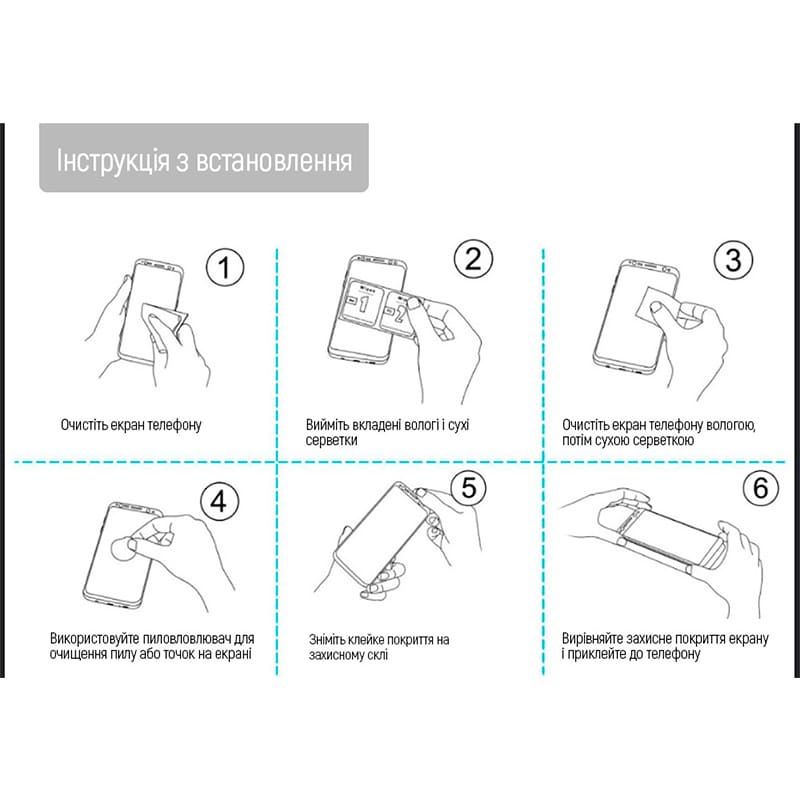 Інструкція з встановлення

1

Очистіть екран телефону

2

1

2

Вийміть вкладені вологі і сухі серветки

3

Очистіть екран телефону вологою, потім сухою серветкою

4

Використовуйте пиловловлювач для очищення пилу або точок на екрані

5

Зніміть клейке покриття на захисному склі

6

Вирівняйте захисне покриття екрану і приклейте до телефону