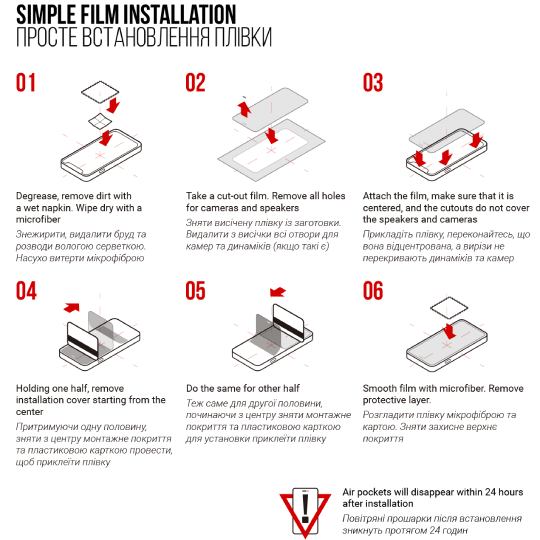 SIMPLE FILM INSTALLATION
ПРОСТЕ ВСТАНОВЛЕННЯ ПЛІВКИ

01

Degrease, remove dirt with a wet napkin. Wipe dry with a microfiber
Знежирити, видалити бруд та розводи вологою серветкою. Насухо витерти мікрофіброю

02

Take a cut-out film. Remove all holes for cameras and speakers
Зняти висічену плівку із заготовки. Видалити з висічки всі отвори для камер та динаміків (якщо такі є)

03

Attach the film, make sure that it is centered, and the cutouts do not cover the speakers and cameras
Прикладіть плівку, переконайтесь, що вона відцентрована, а вирізи не перекривають динаміків та камер

04

Holding one half, remove installation cover starting from the center
Притримуючи одну половину, зняти з центру монтажне покриття та пластиковою карткою провести, щоб приклеїти плівку

05

Do the same for other half
Теж саме для другої половини, починаючи з центру зняти монтажне покриття та пластиковою карткою для установки приклеїти плівку

06

Smooth film with microfiber. Remove protective layer.
Розгладити плівку мікрофіброю та картою. Зняти захисне верхнє покриття

Air pockets will disappear within 24 hours after installation
Повітряні прошарки після встановлення зникнуть протягом 24 годин