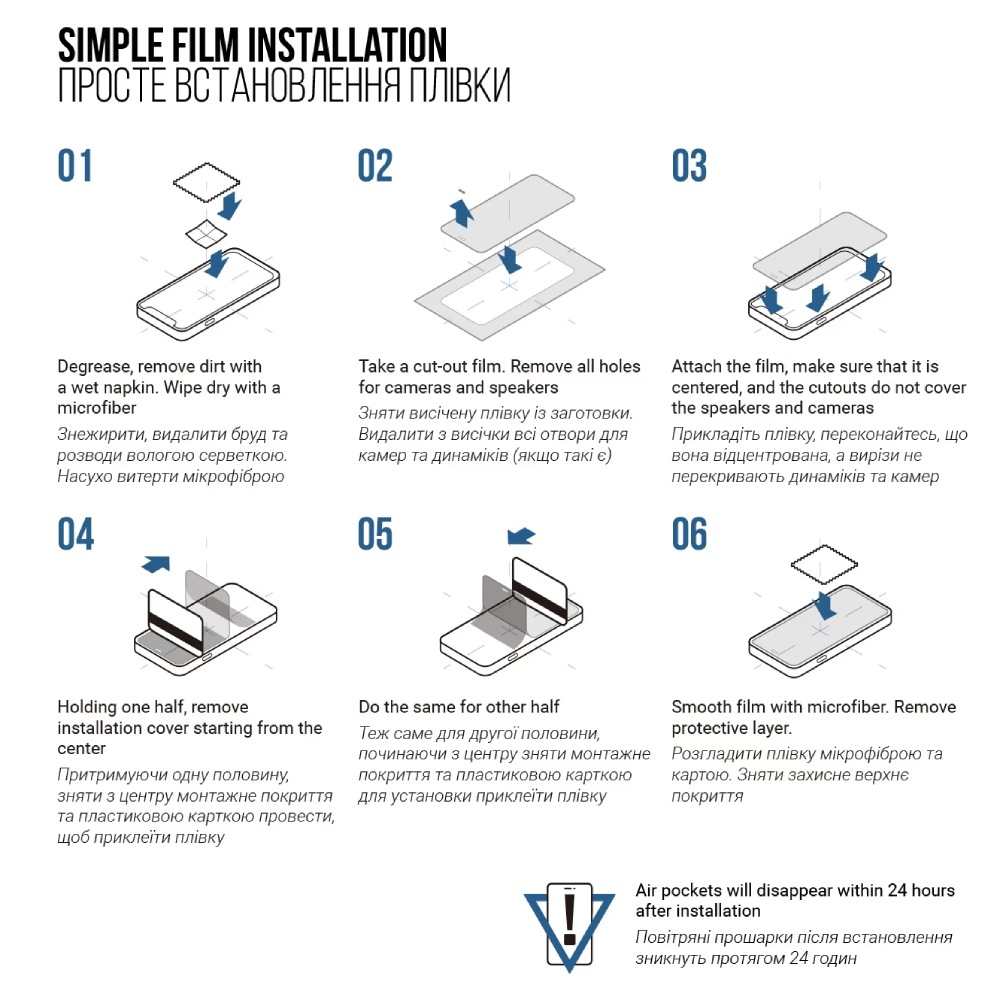 SIMPLE FILM INSTALLATION
ПРОСТЕ ВСТАНОВЛЕННЯ ПЛІВКИ

01

Degrease, remove dirt with a wet napkin. Wipe dry with a microfiber

Знежирити, видалити бруд та розводи вологою серветкою. Насухо витерти мікрофіброю

02

Take a cut-out film. Remove all holes for cameras and speakers

Зняти висічену плівку із заготовки. Видалити з висічки всі отвори для камер та динаміків (якщо такі є)

03

Attach the film, make sure that it is centered, and the cutouts do not cover the speakers and cameras

Прикладіть плівку, переконайтесь, що вона відцентрована, а вирізи не перекривають динаміків та камер

04

Holding one half, remove installation cover starting from the center

Притримуючи одну половину, зняти з центру монтажне покриття та пластиковою карткою провести, щоб приклеїти плівку

05

Do the same for other half

Теж саме для другої половини, починаючи з центру зняти монтажне покриття та пластиковою карткою для установки приклеїти плівку

06

Smooth film with microfiber. Remove protective layer.

Розгладити плівку мікрофіброю та картою. Зняти захисне верхнє покриття

Air pockets will disappear within 24 hours after installation

Повітряні прошарки після встановлення зникнуть протягом 24 годин