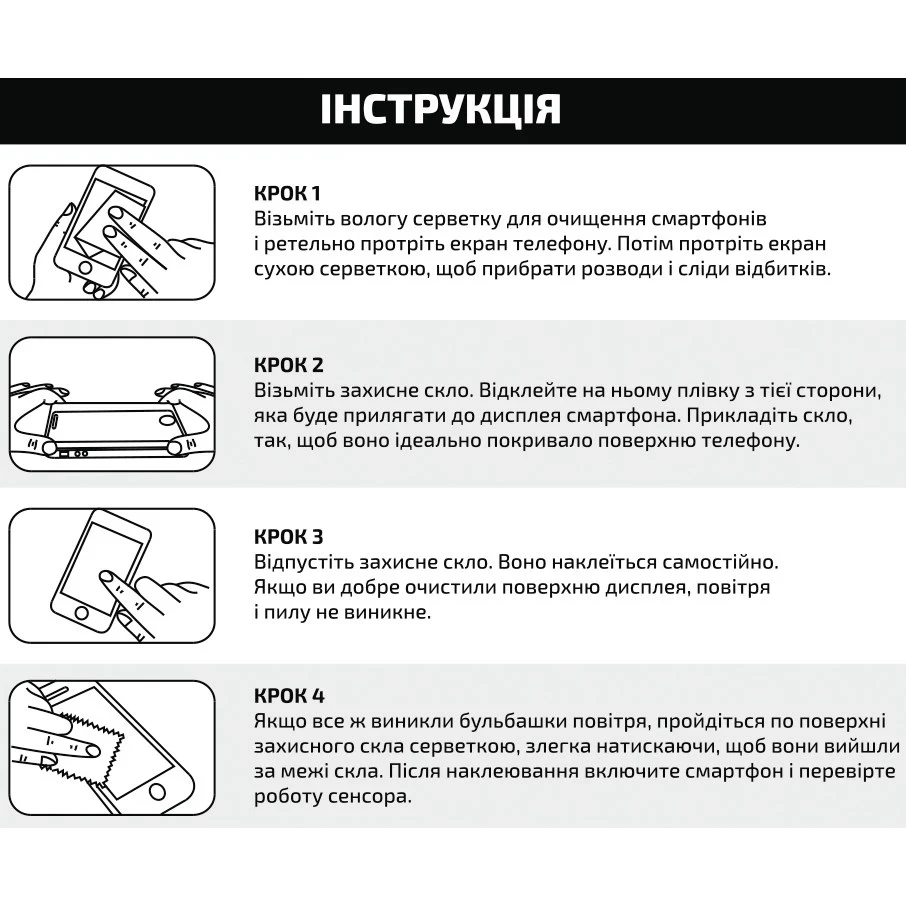 ІНСТРУКЦІЯ

КРОК 1
Візьміть вологу серветку для очищення смартфонів і ретельно протріть екран телефону. Потім протріть екран сухою серветкою, щоб прибрати розводи і сліди відбитків.

КРОК 2
Візьміть захисне скло. Відклейте на ньому плівку з тієї сторони, яка буде прилягати до дисплея смартфона. Прикладіть скло, так, щоб воно ідеально покривало поверхню телефону.

КРОК 3
Відпустіть захисне скло. Воно наклеїться самостійно. Якщо ви добре очистили поверхню дисплея, повітря і пилу не виникне.

КРОК 4
Якщо все ж виникли бульбашки повітря, пройдіться по поверхні захисного скла серветкою, злегка натискаючи, щоб вони вийшли за межі скла. Після наклеювання включите смартфон і перевірте роботу сенсора.