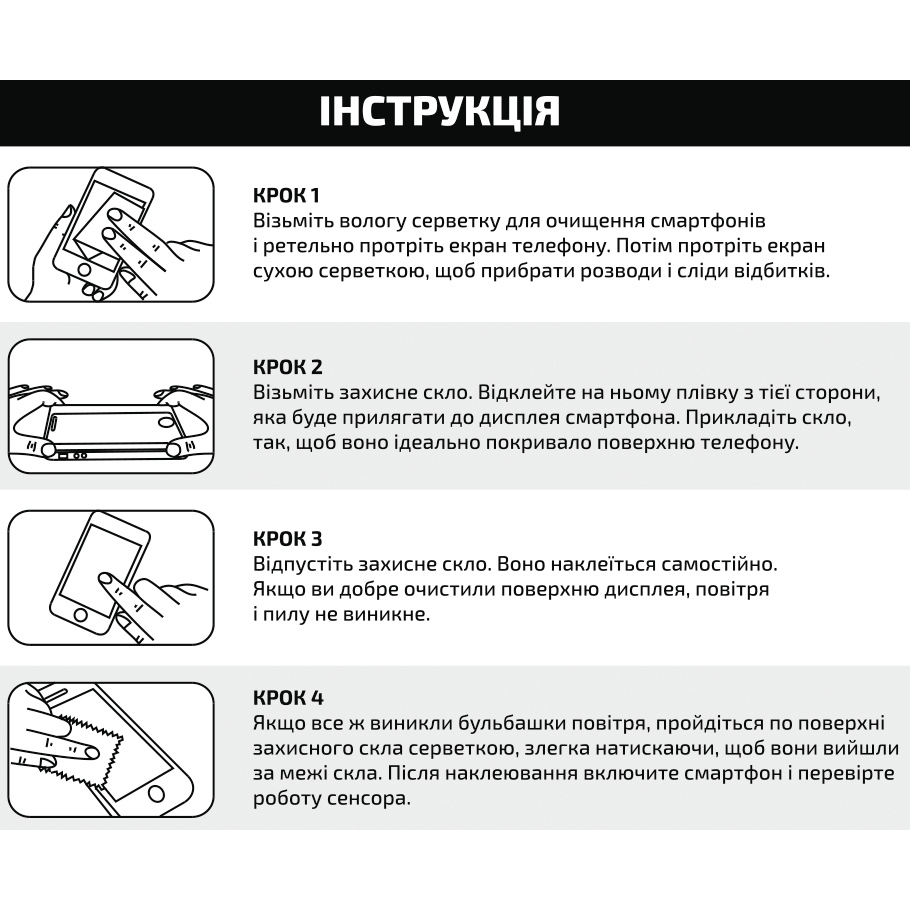 ІНСТРУКЦІЯ

КРОК 1
Візьміть вологу серветку для очищення смартфонів і ретельно протріть екран телефону. Потім протріть екран сухою серветкою, щоб прибрати розводи і сліди відбитків.

КРОК 2
Візьміть захисне скло. Відклейте на ньому плівку з тієї сторони, яка буде прилягати до дисплея смартфона. Прикладіть скло, так, щоб воно ідеально покривало поверхню телефону.

КРОК 3
Відпустіть захисне скло. Воно наклеїться самостійно. Якщо ви добре очистили поверхню дисплея, повітря і пилу не виникне.

КРОК 4
Якщо все ж виникли бульбашки повітря, пройдіться по поверхні захисного скла серветкою, злегка натискаючи, щоб вони вийшли за межі скла. Після наклеювання включите смартфон і перевірте роботу сенсора.