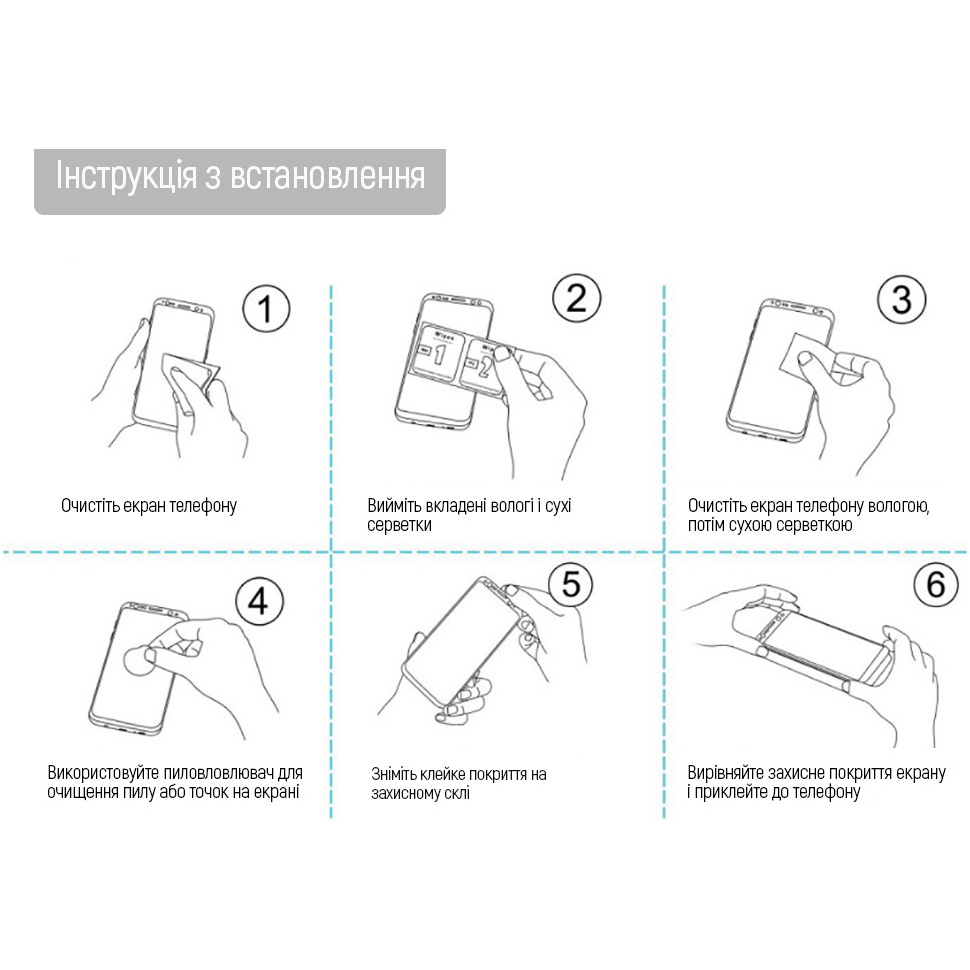 Інструкція з встановлення

1

Очистіть екран телефону

2

Wipes 1 2

Вийміть вкладені вологі і сухі серветки

3

Очистіть екран телефону вологою, потім сухою серветкою

4

Використовуйте пиловловлювач для очищення пилу або точок на екрані

5

Зніміть клейке покриття на захисному склі

6

Вирівняйте захисне покриття екрану і приклейте до телефону