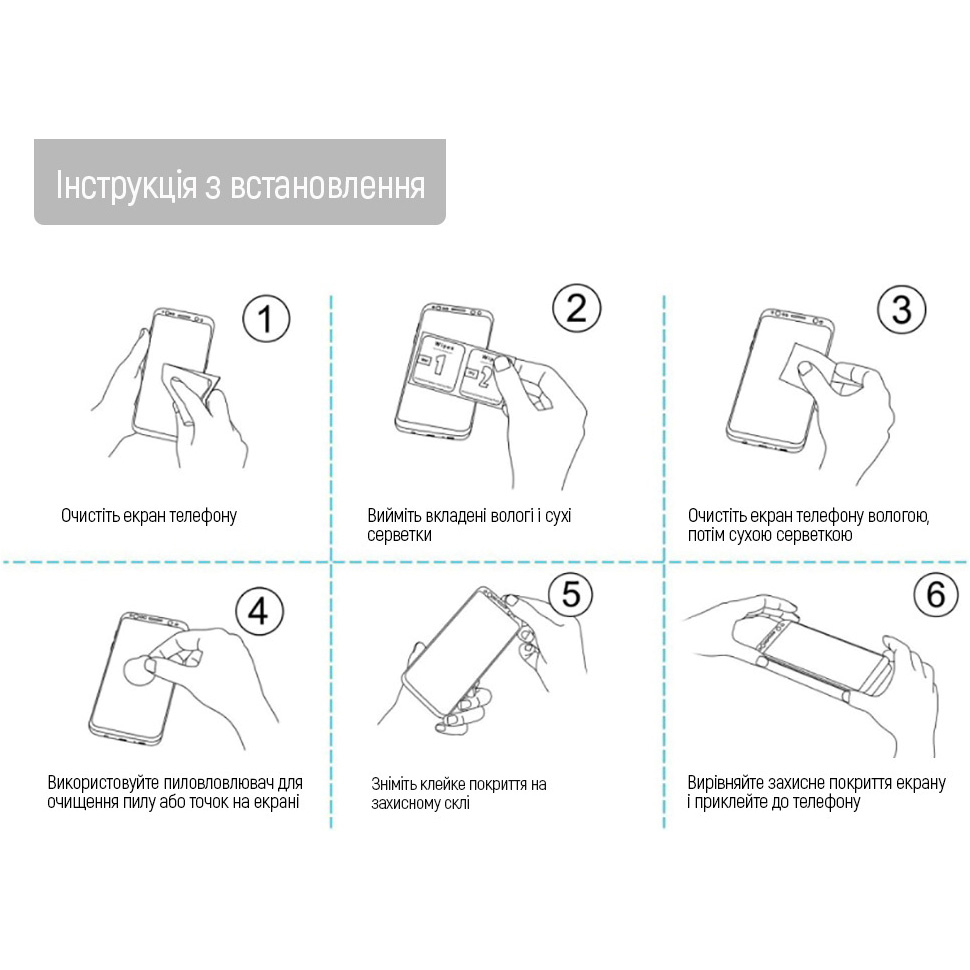 Інструкція з встановлення

1

Очистіть екран телефону

2

1

2

Вийміть вкладені вологі і сухі серветки

3

Очистіть екран телефону вологою, потім сухою серветкою

4

Використовуйте пиловловлювач для очищення пилу або точок на екрані

5

Зніміть клейке покриття на захисному склі

6

Вирівняйте захисне покриття екрану і приклейте до телефону