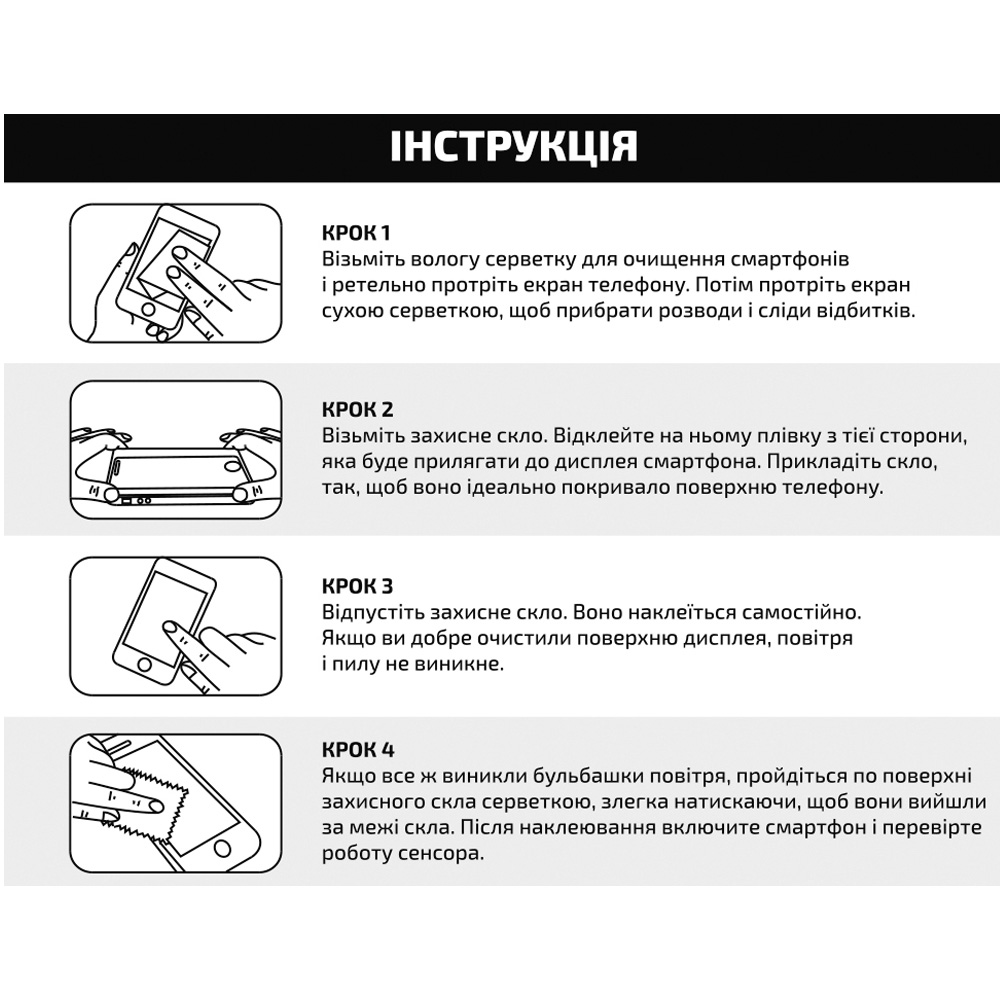 ІНСТРУКЦІЯ

КРОК 1
Візьміть вологу серветку для очищення смартфонів і ретельно протріть екран телефону. Потім протріть екран сухою серветкою, щоб прибрати розводи і сліди відбитків.

КРОК 2
Візьміть захисне скло. Відклейте на ньому плівку з тієї сторони, яка буде прилягати до дисплея смартфона. Прикладіть скло, так, щоб воно ідеально покривало поверхню телефону.

КРОК 3
Відпустіть захисне скло. Воно наклеїться самостійно. Якщо ви добре очистили поверхню дисплея, повітря і пилу не виникне.

КРОК 4
Якщо все ж виникли бульбашки повітря, пройдіться по поверхні захисного скла серветкою, злегка натискаючи, щоб вони вийшли за межі скла. Після наклеювання включите смартфон і перевірте роботу сенсора.