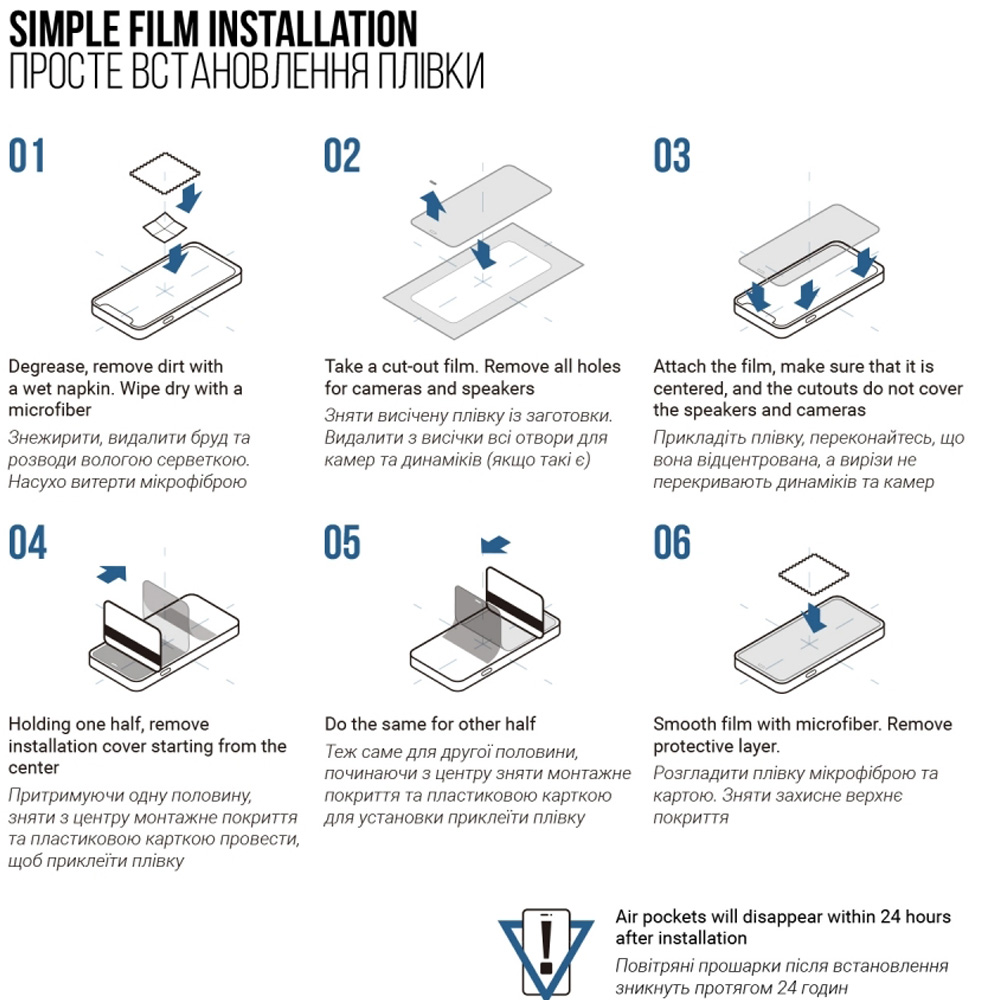 SIMPLE FILM INSTALLATION
ПРОСТЕ ВСТАНОВЛЕННЯ ПЛІВКИ

01

Degrease, remove dirt with a wet napkin. Wipe dry with a microfiber

Знежирити, видалити бруд та розводи вологою серветкою. Насухо витерти мікрофіброю

02

Take a cut-out film. Remove all holes for cameras and speakers

Зняти висічену плівку із заготовки. Видалити з висічки всі отвори для камер та динаміків (якщо такі є)

03

Attach the film, make sure that it is centered, and the cutouts do not cover the speakers and cameras

Прикладіть плівку, переконайтесь, що вона відцентрована, а вирізи не перекривають динаміків та камер

04

Holding one half, remove installation cover starting from the center

Притримуючи одну половину, зняти з центру монтажне покриття та пластиковою карткою провести, щоб приклеїти плівку

05

Do the same for other half

Теж саме для другої половини, починаючи з центру зняти монтажне покриття та пластиковою карткою для установки приклеїти плівку

06

Smooth film with microfiber. Remove protective layer.

Розгладити плівку мікрофіброю та картою. Зняти захисне верхнє покриття

Air pockets will disappear within 24 hours after installation

Повітряні прошарки після встановлення зникнуть протягом 24 годин