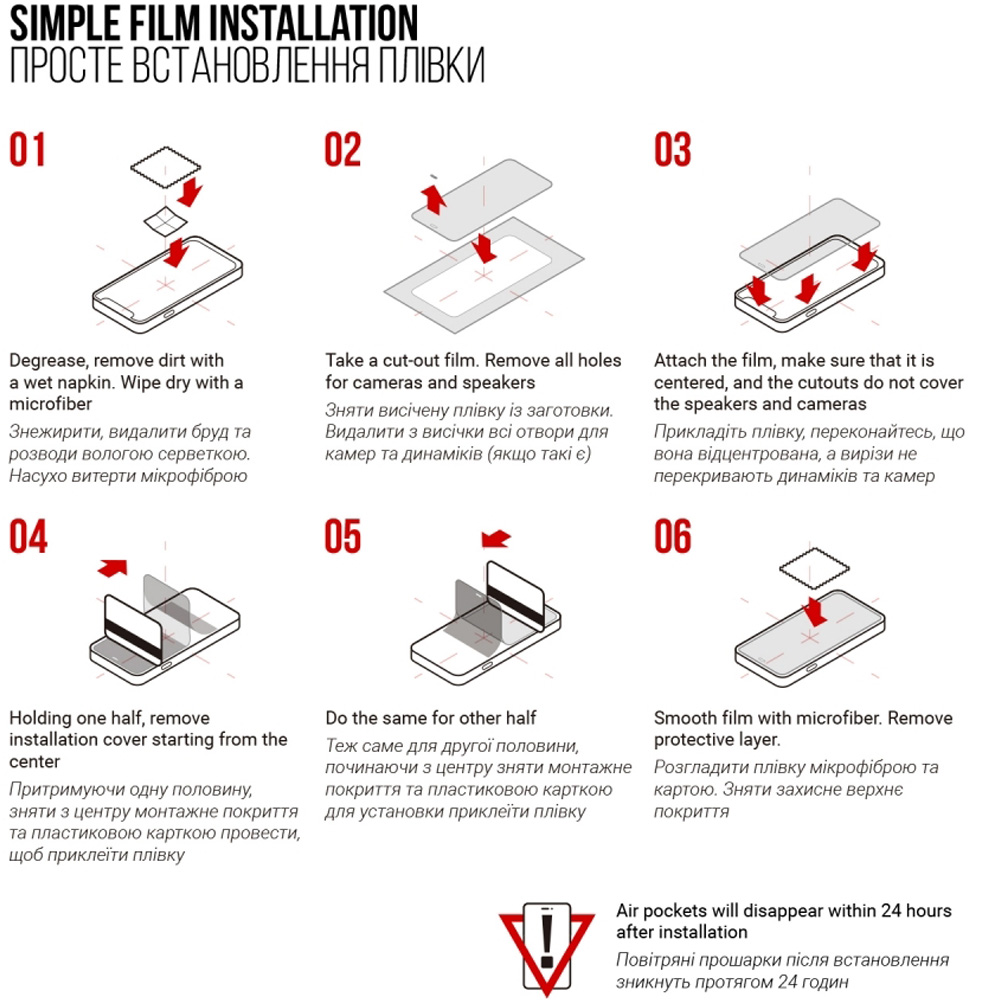 SIMPLE FILM INSTALLATION
ПРОСТЕ ВСТАНОВЛЕННЯ ПЛІВКИ

01

Degrease, remove dirt with a wet napkin. Wipe dry with a microfiber

Знежирити, видалити бруд та розводи вологою серветкою. Насухо витерти мікрофіброю

02

Take a cut-out film. Remove all holes for cameras and speakers

Зняти висічену плівку із заготовки. Видалити з висічки всі отвори для камер та динаміків (якщо такі є)

03

Attach the film, make sure that it is centered, and the cutouts do not cover the speakers and cameras

Прикладіть плівку, переконайтесь, що вона відцентрована, а вирізи не перекривають динаміків та камер

04

Holding one half, remove installation cover starting from the center

Притримуючи одну половину, зняти з центру монтажне покриття та пластиковою карткою провести, щоб приклеїти плівку

05

Do the same for other half

Теж саме для другої половини, починаючи з центру зняти монтажне покриття та пластиковою карткою для установки приклеїти плівку

06

Smooth film with microfiber. Remove protective layer.

Розгладити плівку мікрофіброю та картою. Зняти захисне верхнє покриття

Air pockets will disappear within 24 hours after installation

Повітряні прошарки після встановлення зникнуть протягом 24 годин