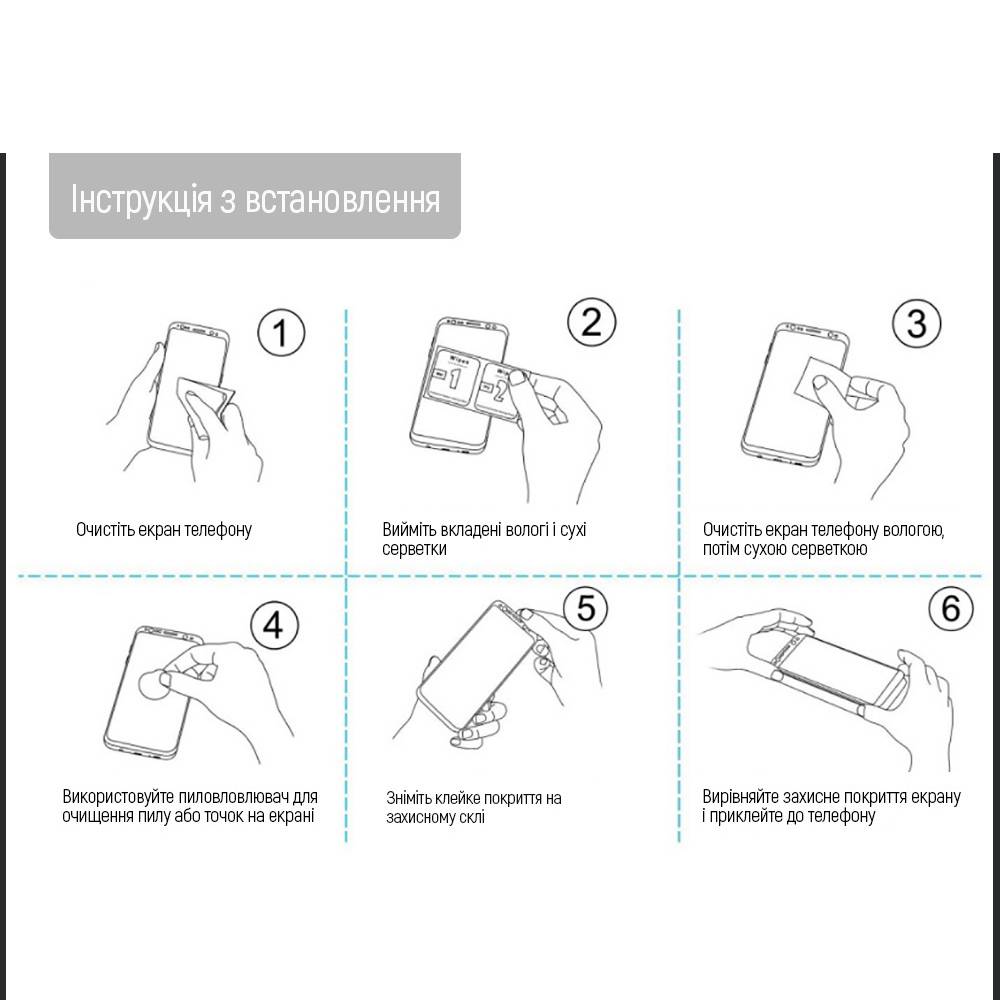 Інструкція з встановлення

1

Очистіть екран телефону

2

Wipes
1
2

Вийміть вкладені вологі і сухі серветки

3

Очистіть екран телефону вологою, потім сухою серветкою

4

Використовуйте пиловловлювач для очищення пилу або точок на екрані

5

Зніміть клейке покриття на захисному склі

6

Вирівняйте захисне покриття екрану і приклейте до телефону