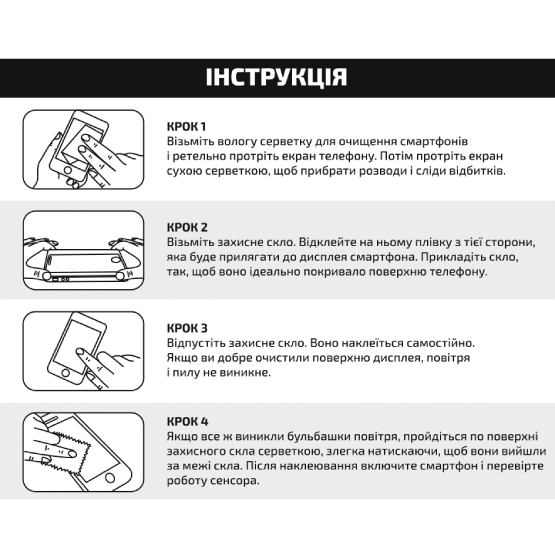 ІНСТРУКЦІЯ

КРОК 1
Візьміть вологу серветку для очищення смартфонів і ретельно протріть екран телефону. Потім протріть екран сухою серветкою, щоб прибрати розводи і сліди відбитків.

КРОК 2
Візьміть захисне скло. Відклейте на ньому плівку з тієї сторони, яка буде прилягати до дисплея смартфона. Прикладіть скло, так, щоб воно ідеально покривало поверхню телефону.

КРОК 3
Відпустіть захисне скло. Воно наклеїться самостійно. Якщо ви добре очистили поверхню дисплея, повітря і пилу не виникне.

КРОК 4
Якщо все ж виникли бульбашки повітря, пройдіться по поверхні захисного скла серветкою, злегка натискаючи, щоб вони вийшли за межі скла. Після наклеювання включите смартфон і перевірте роботу сенсора.