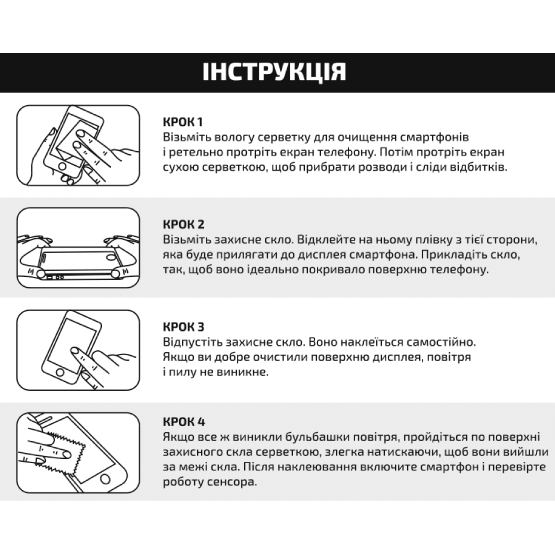 ІНСТРУКЦІЯ

КРОК 1
Візьміть вологу серветку для очищення смартфонів і ретельно протріть екран телефону. Потім протріть екран сухою серветкою, щоб прибрати розводи і сліди відбитків.

КРОК 2
Візьміть захисне скло. Відклейте на ньому плівку з тієї сторони, яка буде прилягати до дисплея смартфона. Прикладіть скло, так, щоб воно ідеально покривало поверхню телефону.

КРОК 3
Відпустіть захисне скло. Воно наклеїться самостійно. Якщо ви добре очистили поверхню дисплея, повітря і пилу не виникне.

КРОК 4
Якщо все ж виникли бульбашки повітря, пройдіться по поверхні захисного скла серветкою, злегка натискаючи, щоб вони вийшли за межі скла. Після наклеювання включите смартфон і перевірте роботу сенсора.