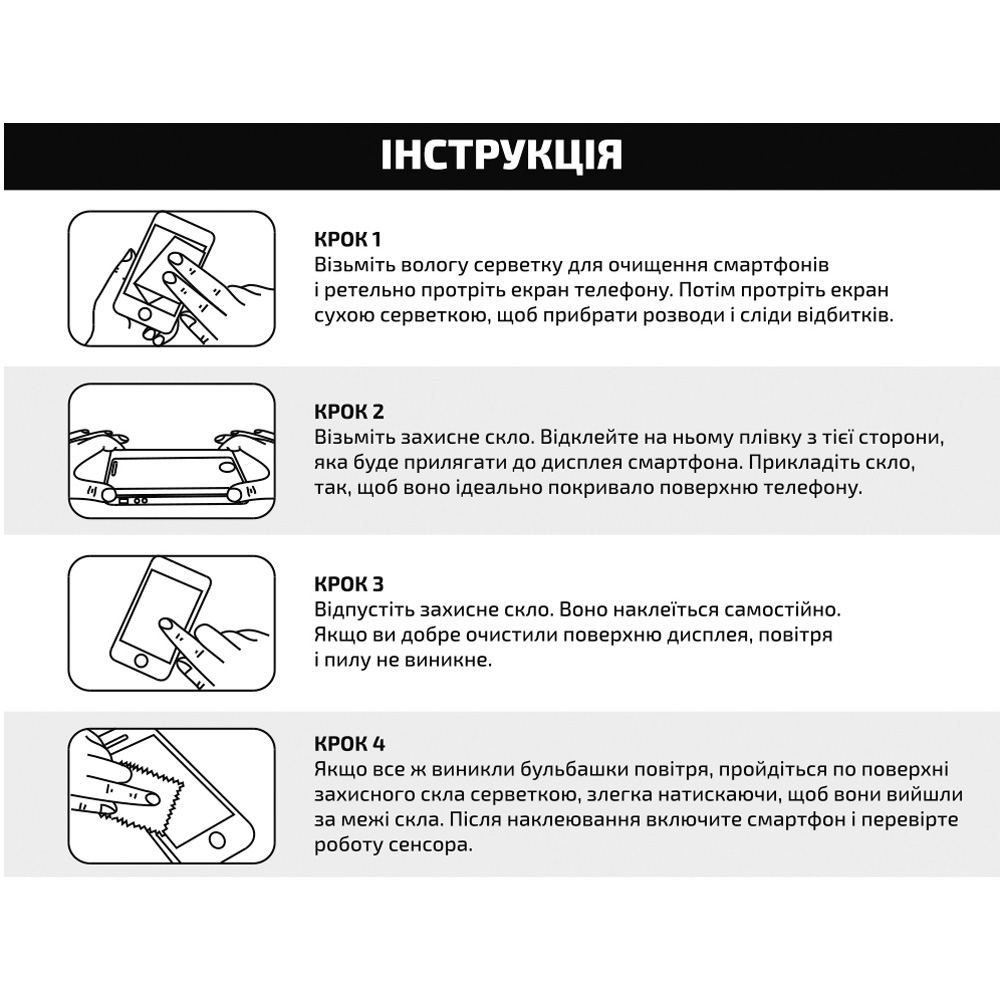 ІНСТРУКЦІЯ

КРОК 1
Візьміть вологу серветку для очищення смартфонів і ретельно протріть екран телефону. Потім протріть екран сухою серветкою, щоб прибрати розводи і сліди відбитків.

КРОК 2
Візьміть захисне скло. Відклейте на ньому плівку з тієї сторони, яка буде прилягати до дисплея смартфона. Прикладіть скло, так, щоб воно ідеально покривало поверхню телефону.

КРОК 3
Відпустіть захисне скло. Воно наклеїться самостійно. Якщо ви добре очистили поверхню дисплея, повітря і пилу не виникне.

КРОК 4
Якщо все ж виникли бульбашки повітря, пройдіться по поверхні захисного скла серветкою, злегка натискаючи, щоб вони вийшли за межі скла. Після наклеювання включите смартфон і перевірте роботу сенсора.