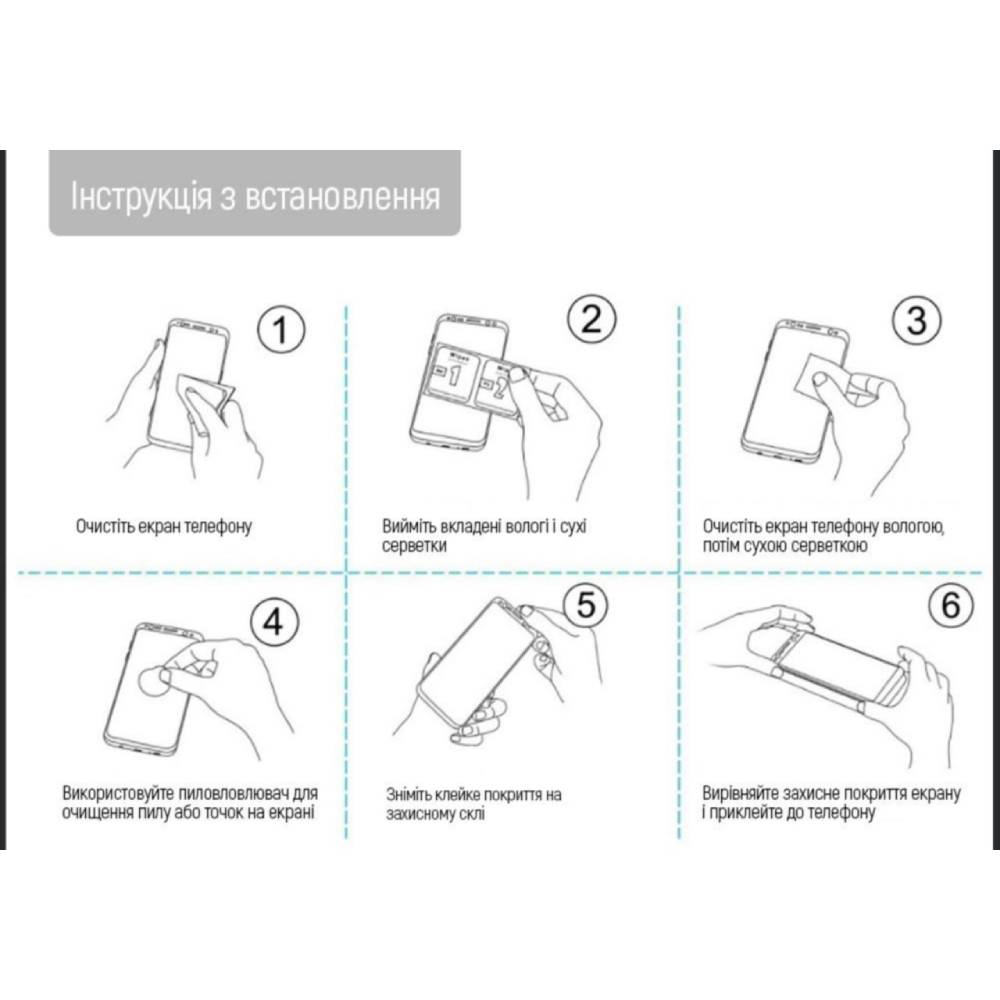 Інструкція з встановлення

1

Очистіть екран телефону

2

1

2

Вийміть вкладені вологі і сухі серветки

3

Очистіть екран телефону вологою, потім сухою серветкою

4

Використовуйте пиловловлювач для очищення пилу або точок на екрані

5

Зніміть клейке покриття на захисному склі

6

Вирівняйте захисне покриття екрану і приклейте до телефону