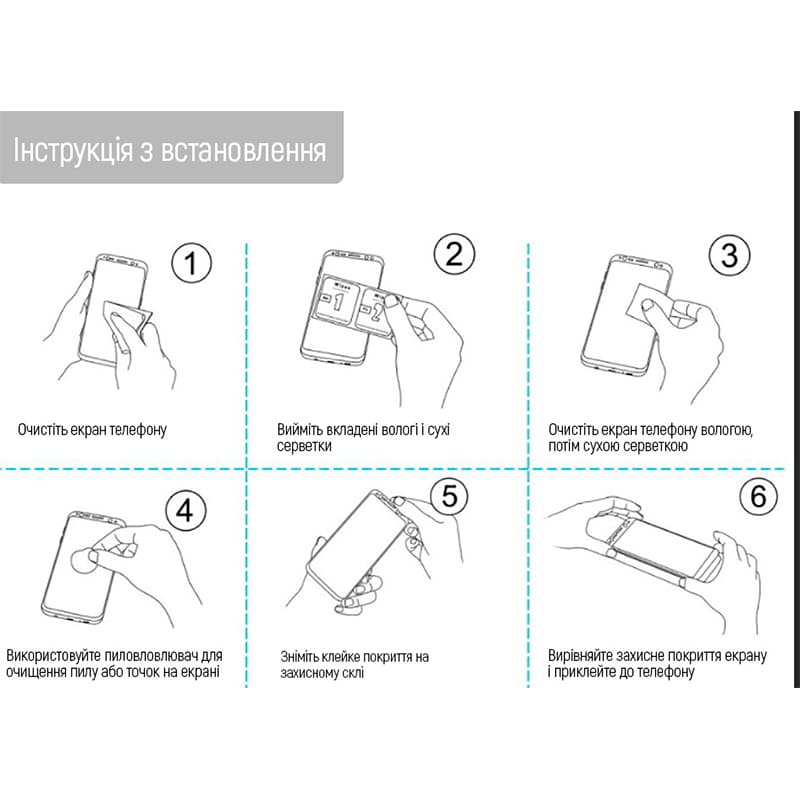 Інструкція з встановлення

1

Очистіть екран телефону

2

1

2

Вийміть вкладені вологі і сухі серветки

3

Очистіть екран телефону вологою, потім сухою серветкою

4

Використовуйте пиловловлювач для очищення пилу або точок на екрані

5

Зніміть клейке покриття на захисному склі

6

Вирівняйте захисне покриття екрану і приклейте до телефону