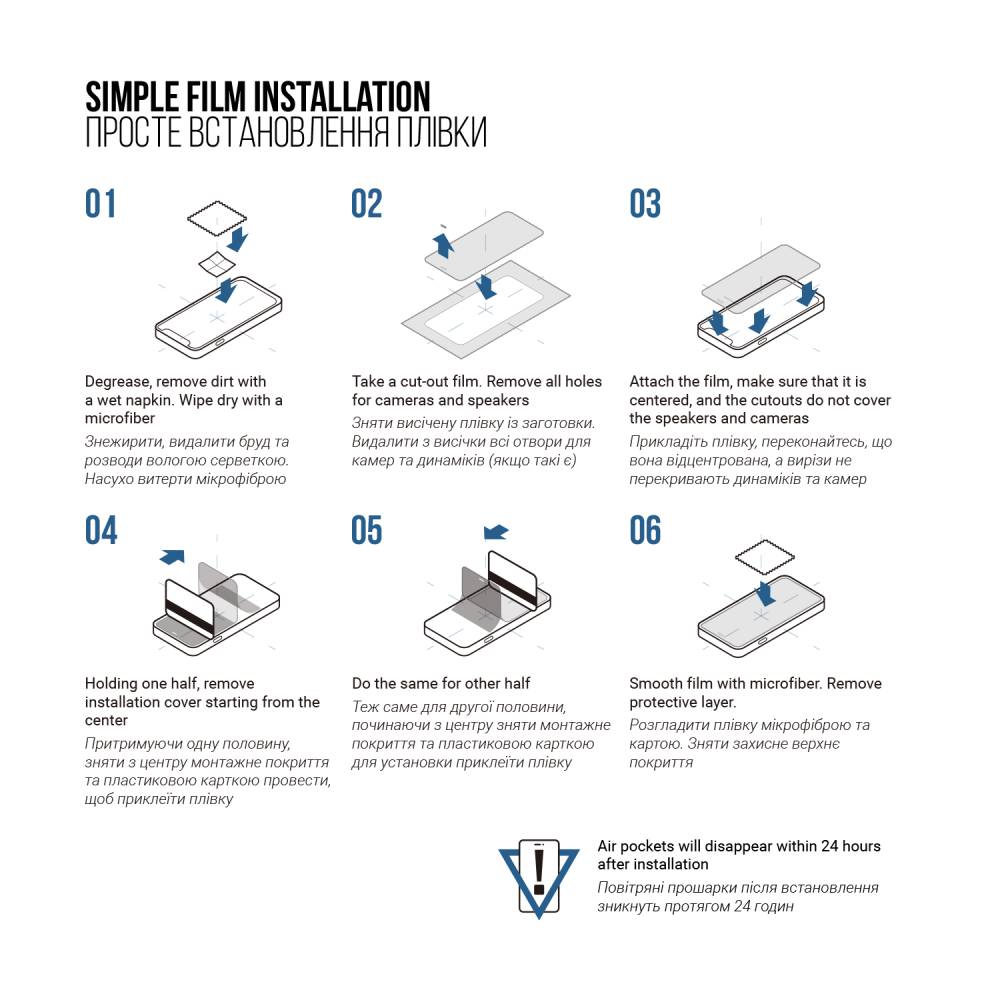 SIMPLE FILM INSTALLATION
ПРОСТЕ ВСТАНОВЛЕННЯ ПЛІВКИ

01

Degrease, remove dirt with a wet napkin. Wipe dry with a microfiber

Знежирити, видалити бруд та розводи вологою серветкою. Насухо витерти мікрофіброю

02

Take a cut-out film. Remove all holes for cameras and speakers

Зняти висічену плівку із заготовки. Видалити з висічки всі отвори для камер та динаміків (якщо такі є)

03

Attach the film, make sure that it is centered, and the cutouts do not cover the speakers and cameras

Прикладіть плівку, переконайтесь, що вона відцентрована, а вирізи не перекривають динаміків та камер

04

Holding one half, remove installation cover starting from the center

Притримуючи одну половину, зняти з центру монтажне покриття та пластиковою карткою провести, щоб приклеїти плівку

05

Do the same for other half

Теж саме для другої половини, починаючи з центру зняти монтажне покриття та пластиковою карткою для установки приклеїти плівку

06

Smooth film with microfiber. Remove protective layer.

Розгладити плівку мікрофіброю та картою. Зняти захисне верхнє покриття

Air pockets will disappear within 24 hours after installation

Повітряні прошарки після встановлення зникнуть протягом 24 годин