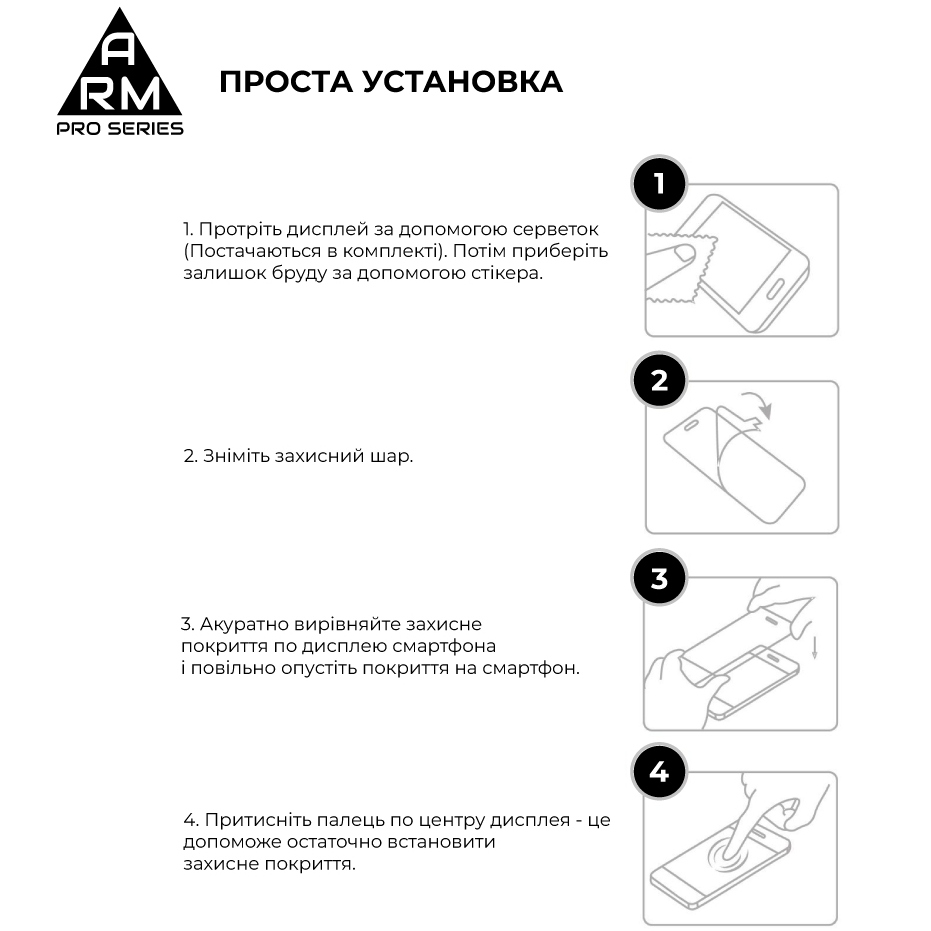 A
RM
PRO SERIES

ПРОСТА УСТАНОВКА

1

1. Протріть дисплей за допомогою серветок (Постачаються в комплекті). Потім приберіть залишок бруду за допомогою стікера.

2

2. Зніміть захисний шар.

3

3. Акуратно вирівняйте захисне покриття по дисплею смартфона і повільно опустіть покриття на смартфон.

4

4. Притисніть палець по центру дисплея - це допоможе остаточно встановити захисне покриття.