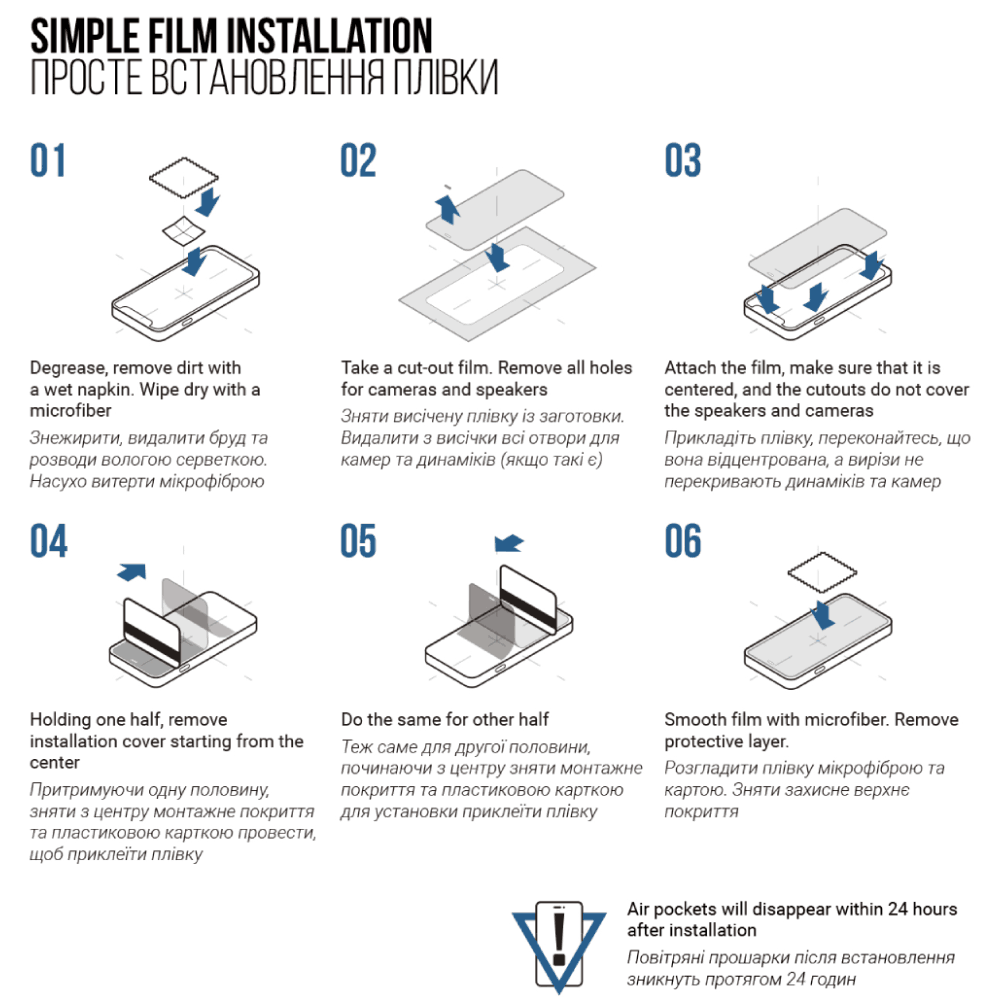 SIMPLE FILM INSTALLATION
ПРОСТЕ ВСТАНОВЛЕННЯ ПЛІВКИ

01

Degrease, remove dirt with a wet napkin. Wipe dry with a microfiber

Знежирити, видалити бруд та розводи вологою серветкою. Насухо витерти мікрофіброю

02

Take a cut-out film. Remove all holes for cameras and speakers

Зняти висічену плівку із заготовки. Видалити з висічки всі отвори для камер та динаміків (якщо такі є)

03

Attach the film, make sure that it is centered, and the cutouts do not cover the speakers and cameras

Прикладіть плівку, переконайтесь, що вона відцентрована, а вирізи не перекривають динаміків та камер

04

Holding one half, remove installation cover starting from the center

Притримуючи одну половину, зняти з центру монтажне покриття та пластиковою карткою провести, щоб приклеїти плівку

05

Do the same for other half

Теж саме для другої половини, починаючи з центру зняти монтажне покриття та пластиковою карткою для установки приклеїти плівку

06

Smooth film with microfiber. Remove protective layer.

Розгладити плівку мікрофіброю та картою. Зняти захисне верхнє покриття

Air pockets will disappear within 24 hours after installation

Повітряні прошарки після встановлення зникнуть протягом 24 годин