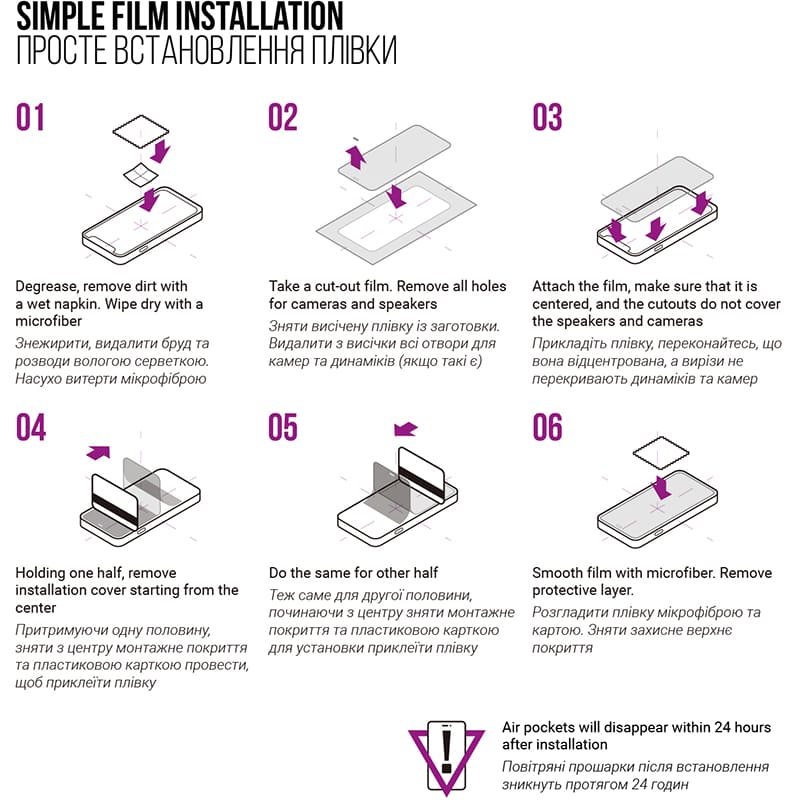 SIMPLE FILM INSTALLATION
ПРОСТЕ ВСТАНОВЛЕННЯ ПЛІВКИ

01

Degrease, remove dirt with a wet napkin. Wipe dry with a microfiber

Знежирити, видалити бруд та розводи вологою серветкою. Насухо витерти мікрофіброю

02

Take a cut-out film. Remove all holes for cameras and speakers

Зняти висічену плівку із заготовки. Видалити з висічки всі отвори для камер та динаміків (якщо такі є)

03

Attach the film, make sure that it is centered, and the cutouts do not cover the speakers and cameras

Прикладіть плівку, переконайтесь, що вона відцентрована, а вирізи не перекривають динаміків та камер

04

Holding one half, remove installation cover starting from the center

Притримуючи одну половину, зняти з центру монтажне покриття та пластиковою карткою провести, щоб приклеїти плівку

05

Do the same for other half

Теж саме для другої половини, починаючи з центру зняти монтажне покриття та пластиковою карткою для установки приклеїти плівку

06

Smooth film with microfiber. Remove protective layer.

Розгладити плівку мікрофіброю та картою. Зняти захисне верхнє покриття

Air pockets will disappear within 24 hours after installation

Повітряні прошарки після встановлення зникнуть протягом 24 годин