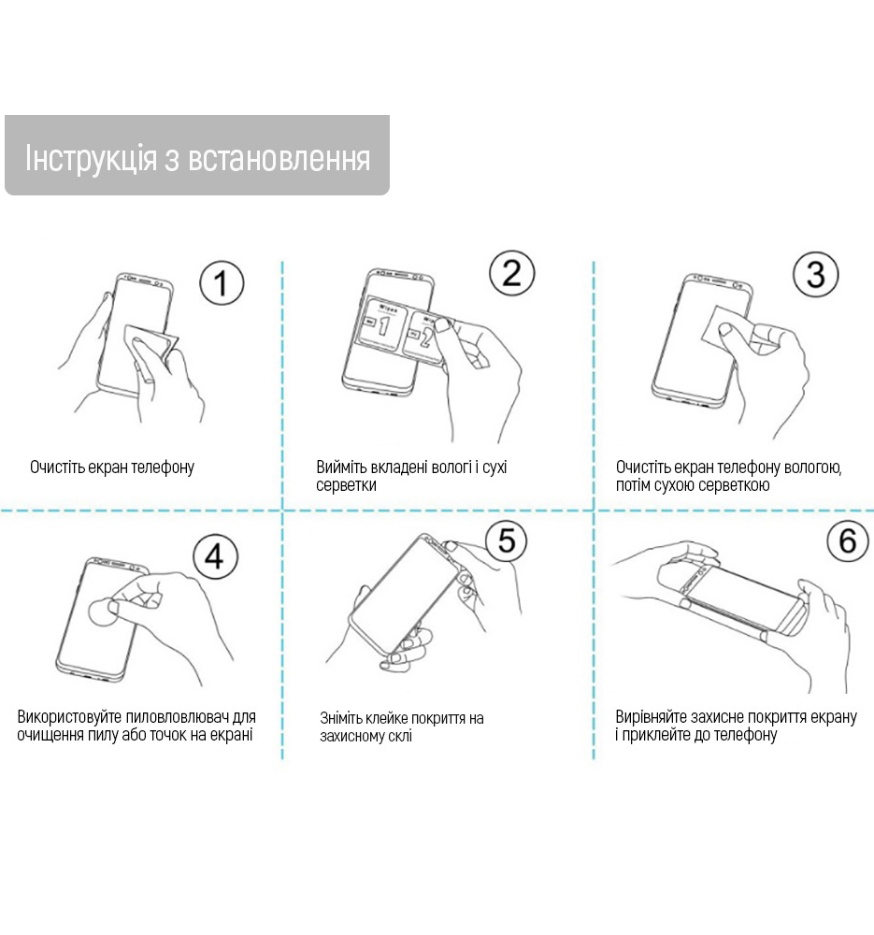 Інструкція з встановлення

1

Очистіть екран телефону

2

1

2

Вийміть вкладені вологі і сухі серветки

3

Очистіть екран телефону вологою, потім сухою серветкою

4

Використовуйте пиловловлювач для очищення пилу або точок на екрані

5

Зніміть клейке покриття на захисному склі

6

Вирівняйте захисне покриття екрану і приклейте до телефону